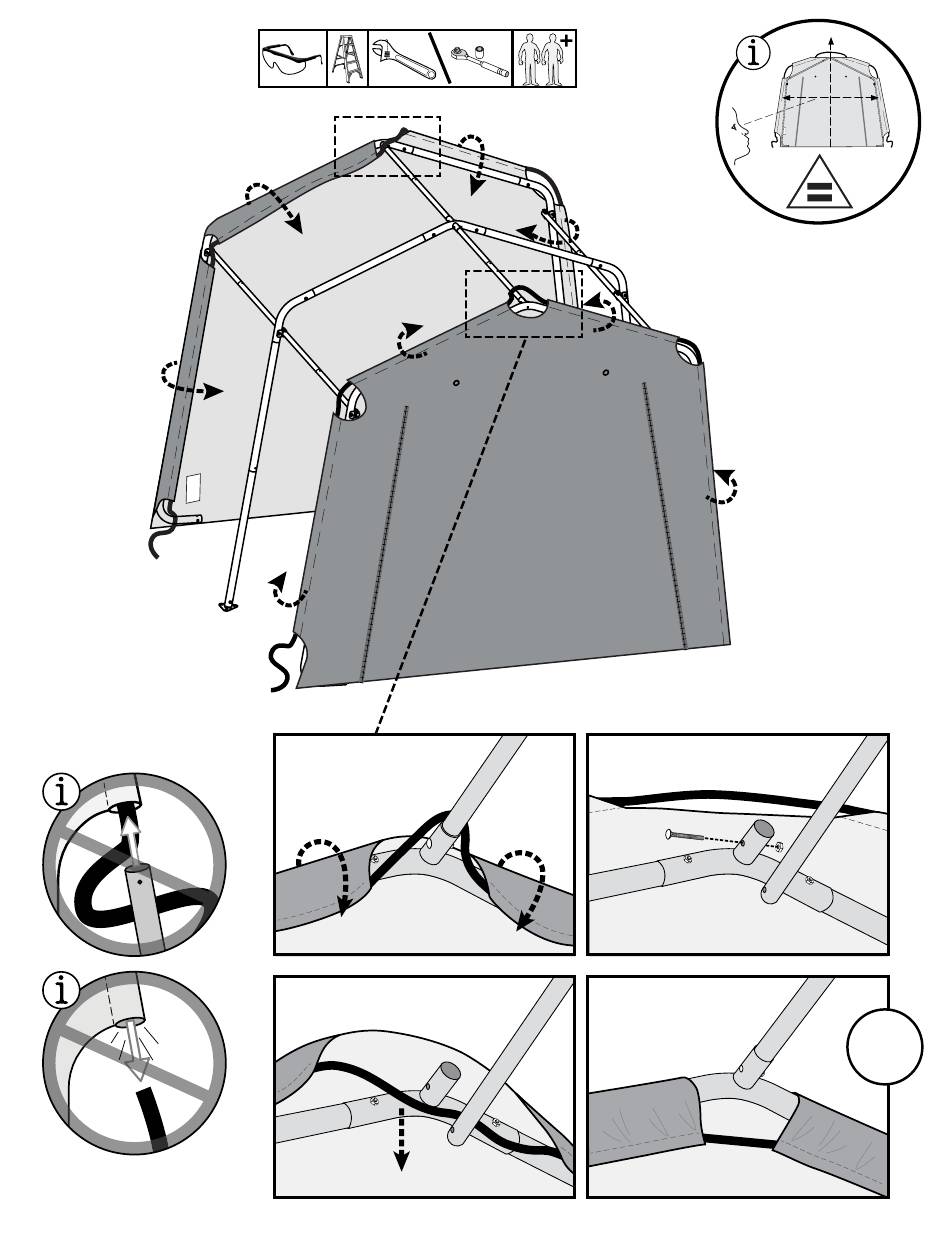 i

i

i