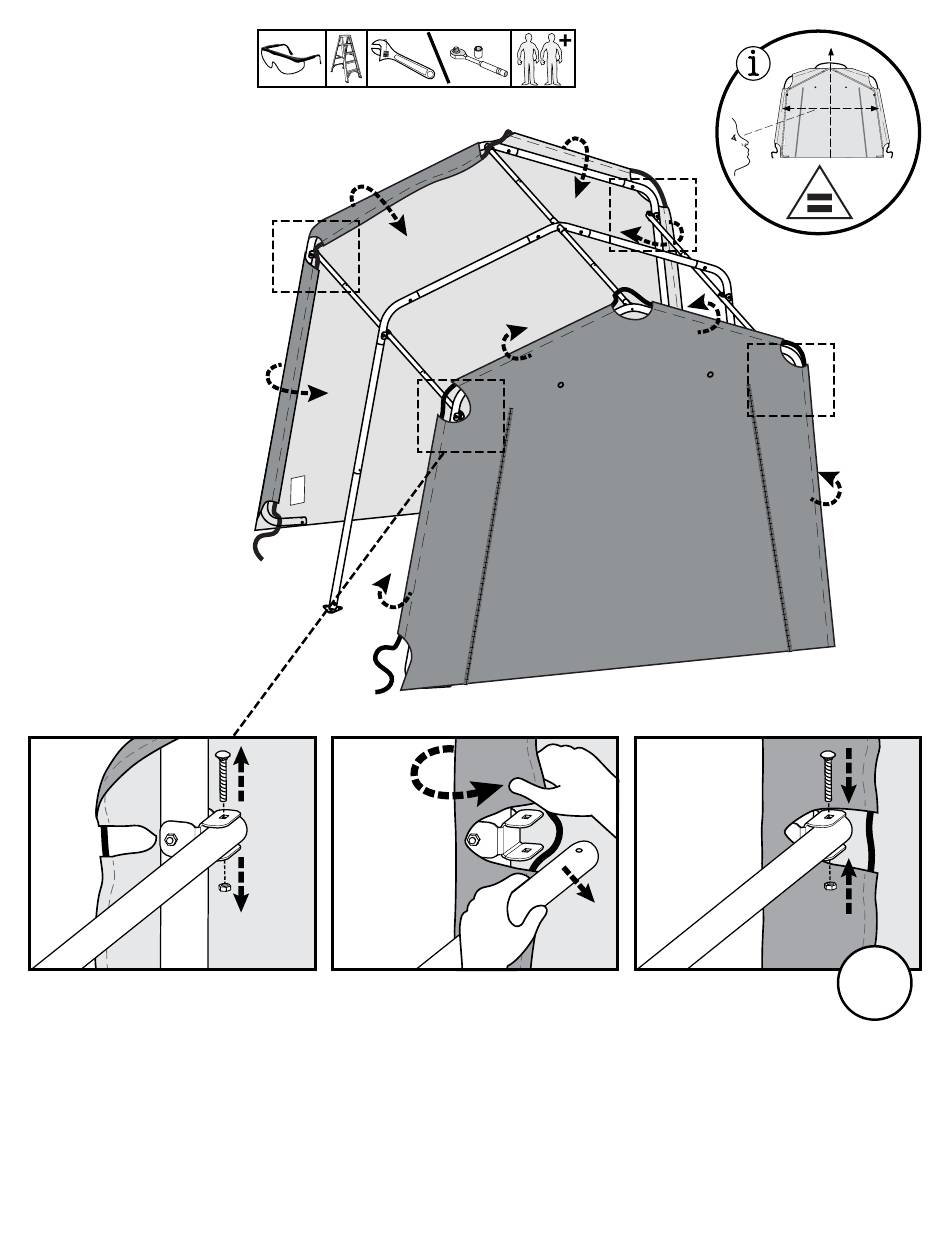 i

=