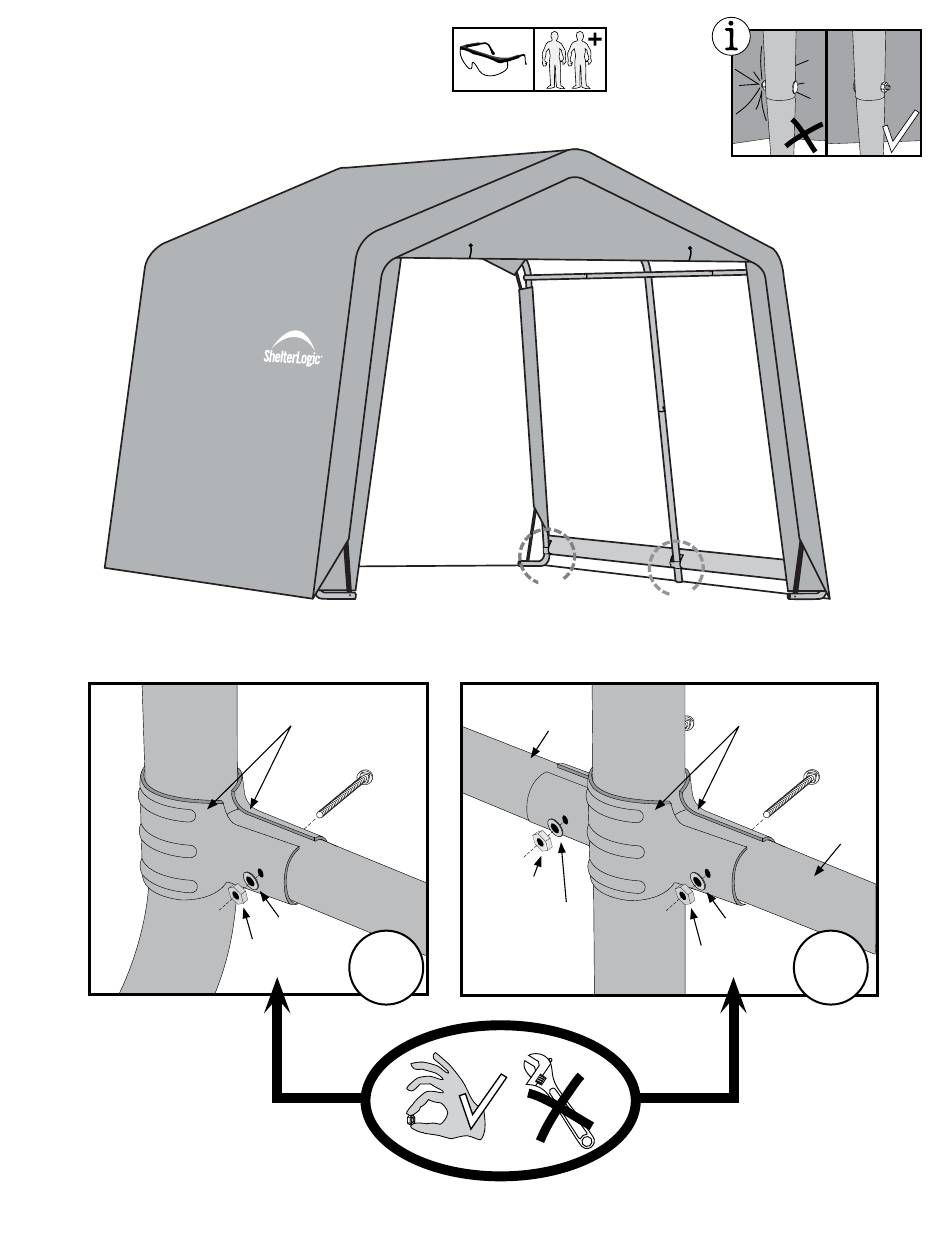 i

ShelterLogic