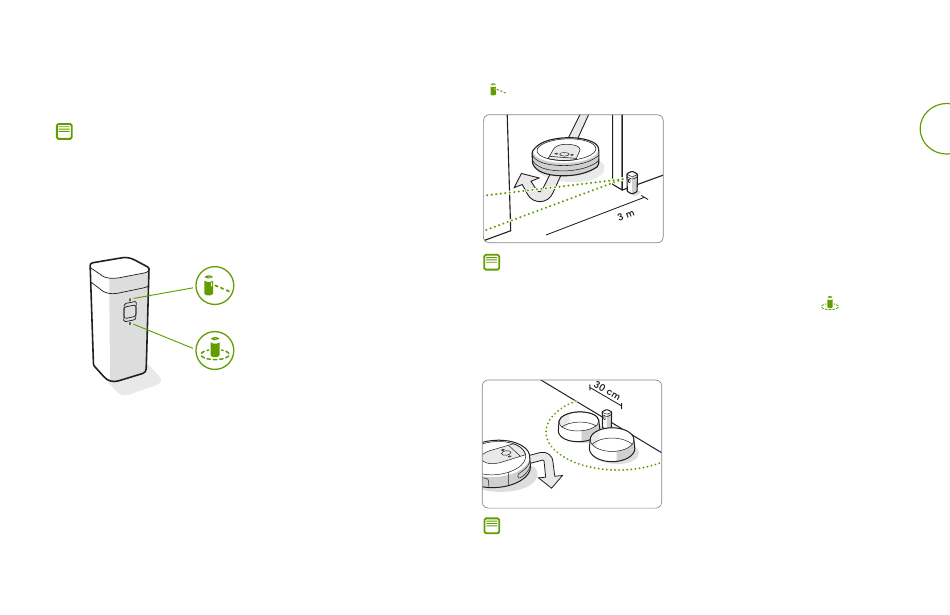 3 m

30 cm