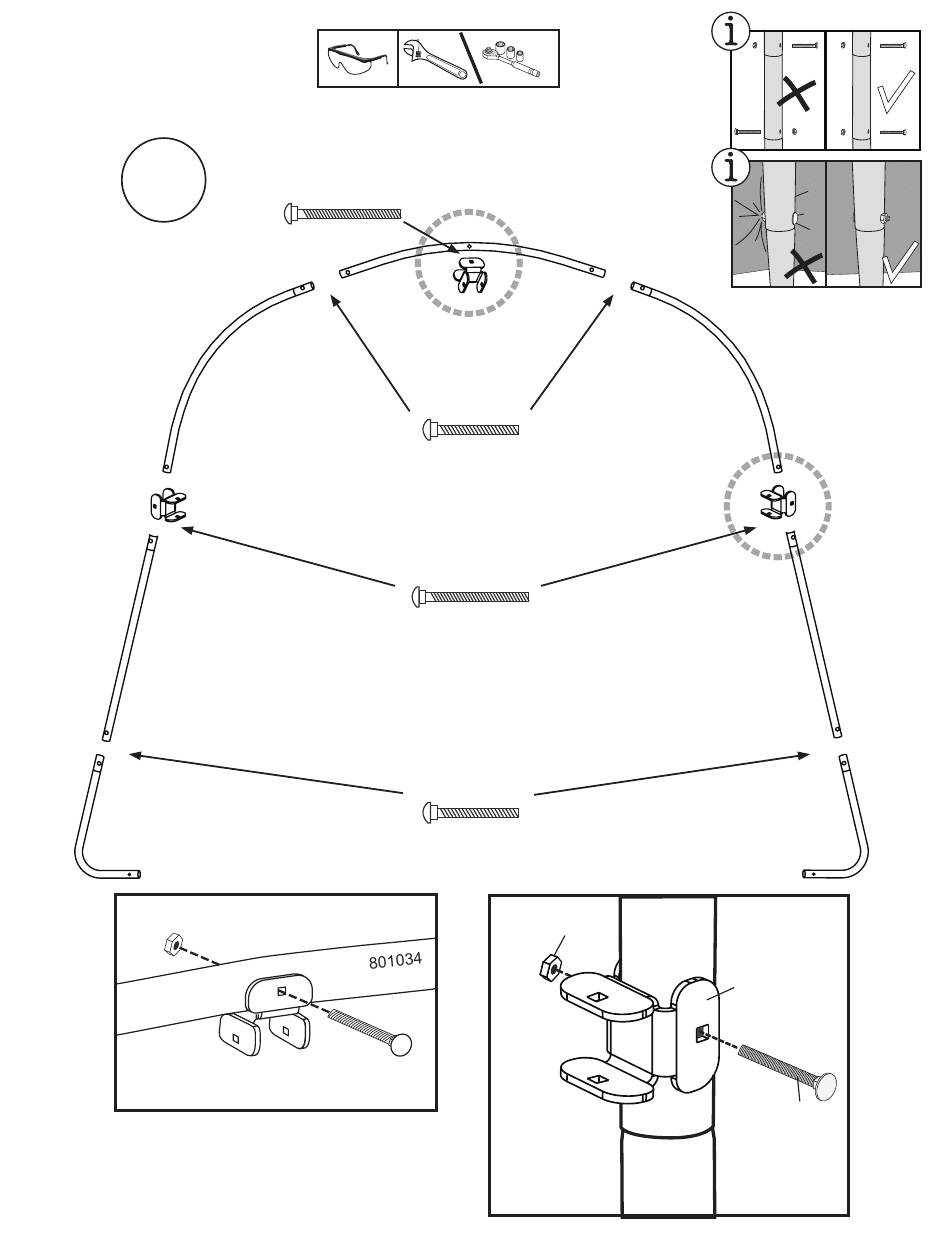 i

i

801034