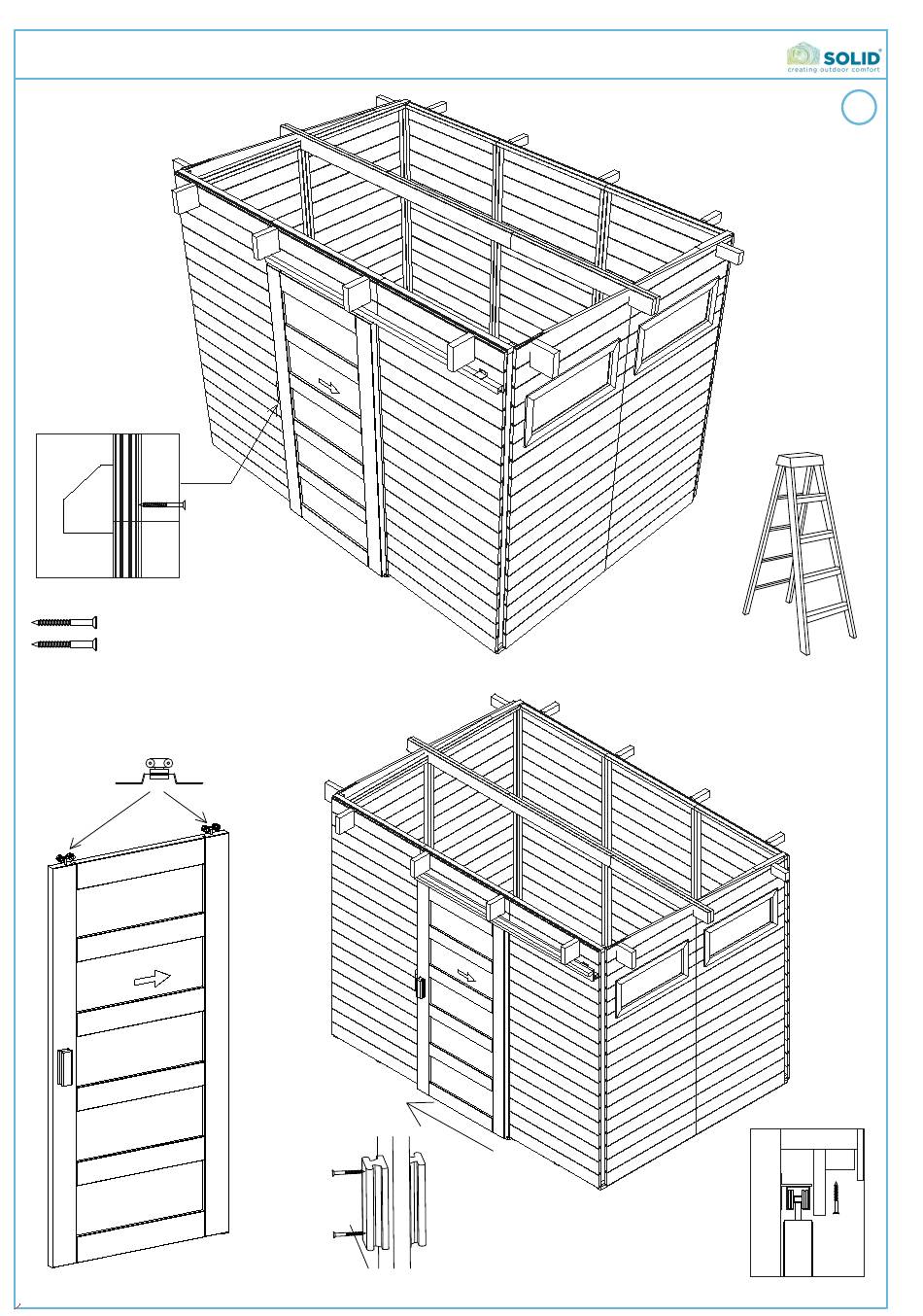 SOLID
creating outdoor comfort