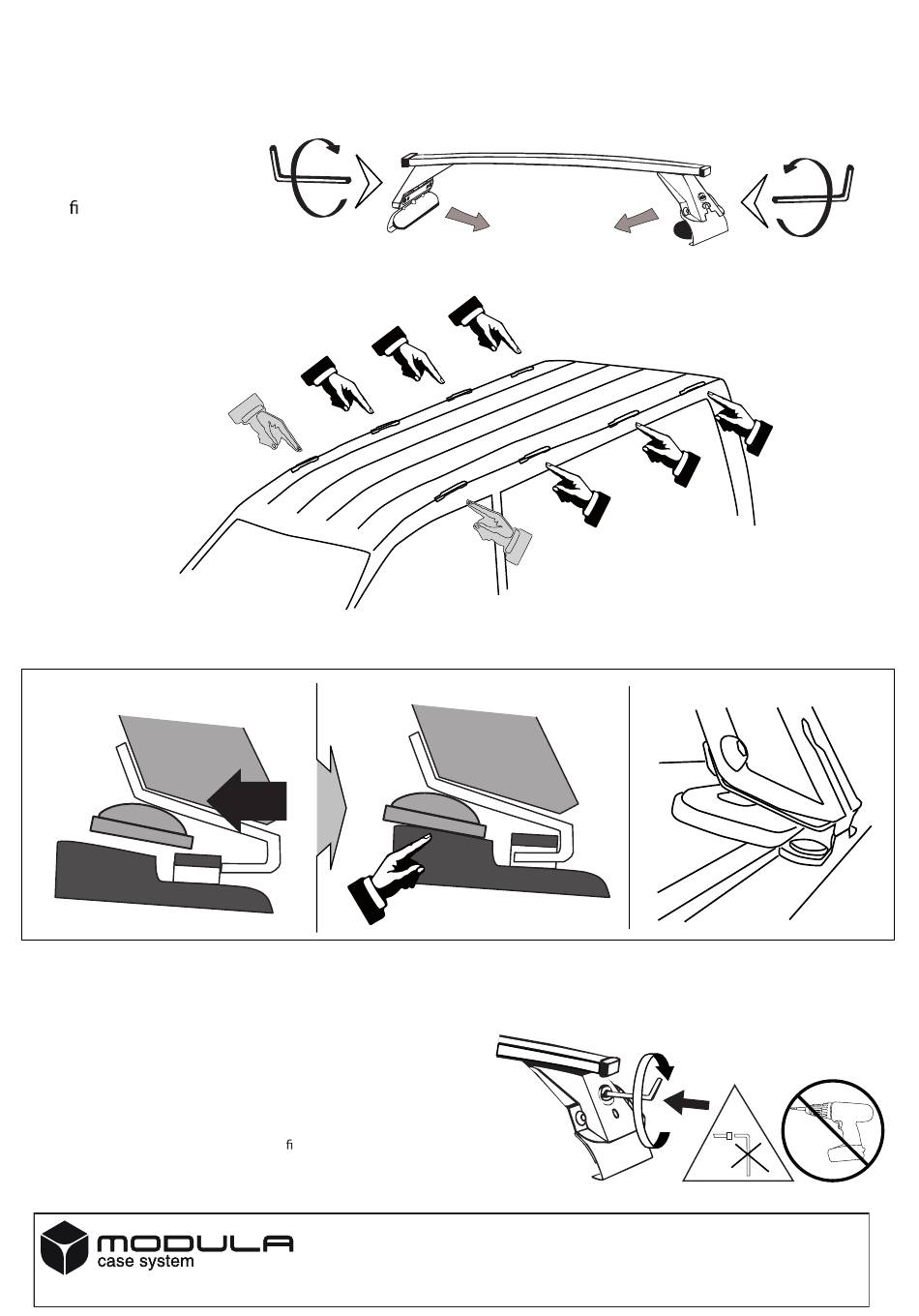 ﬁ

ﬁ

MODULA
case system