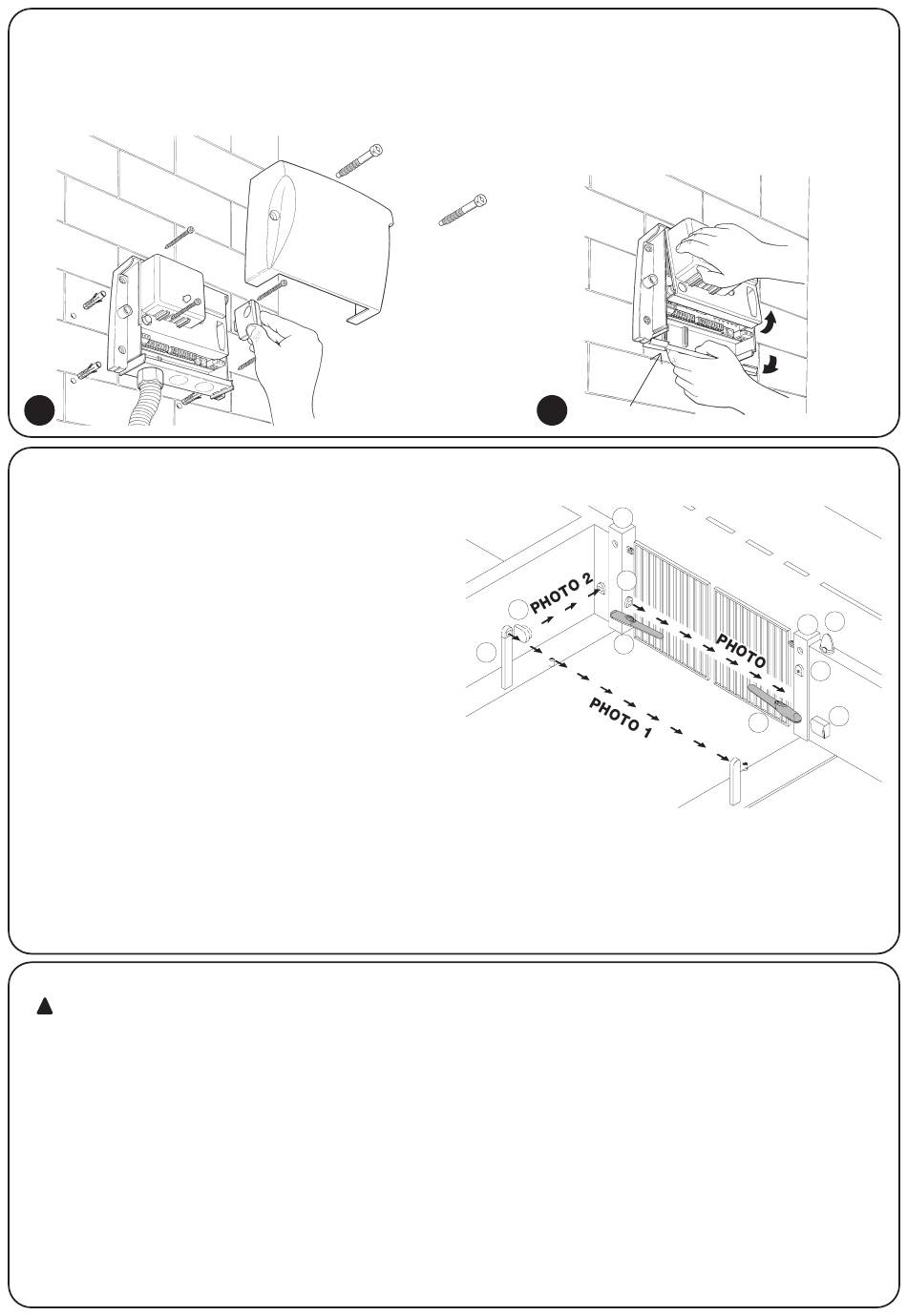 PHOTO 2

PHOTO

PHOTO 1