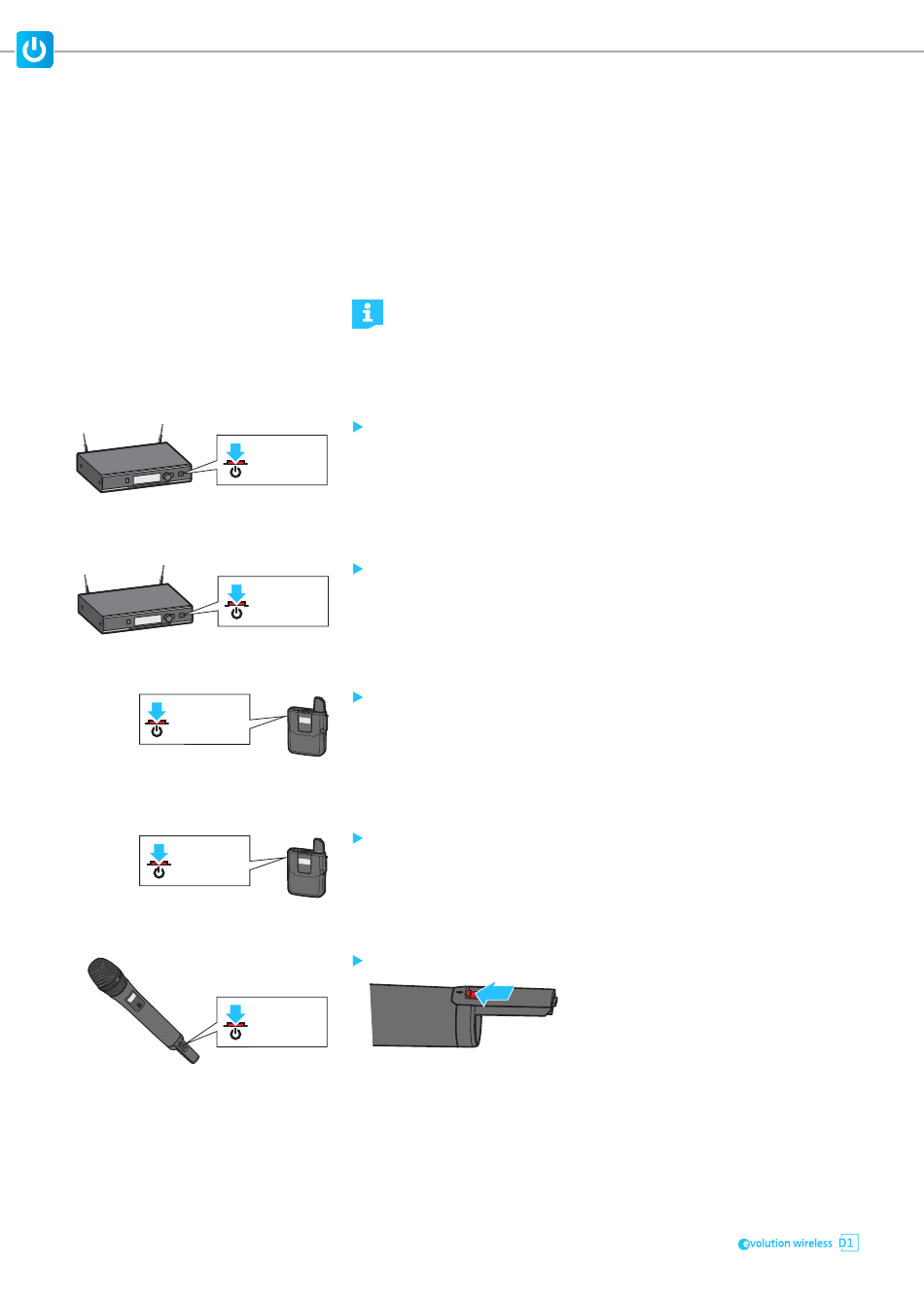 evolution wireless D1