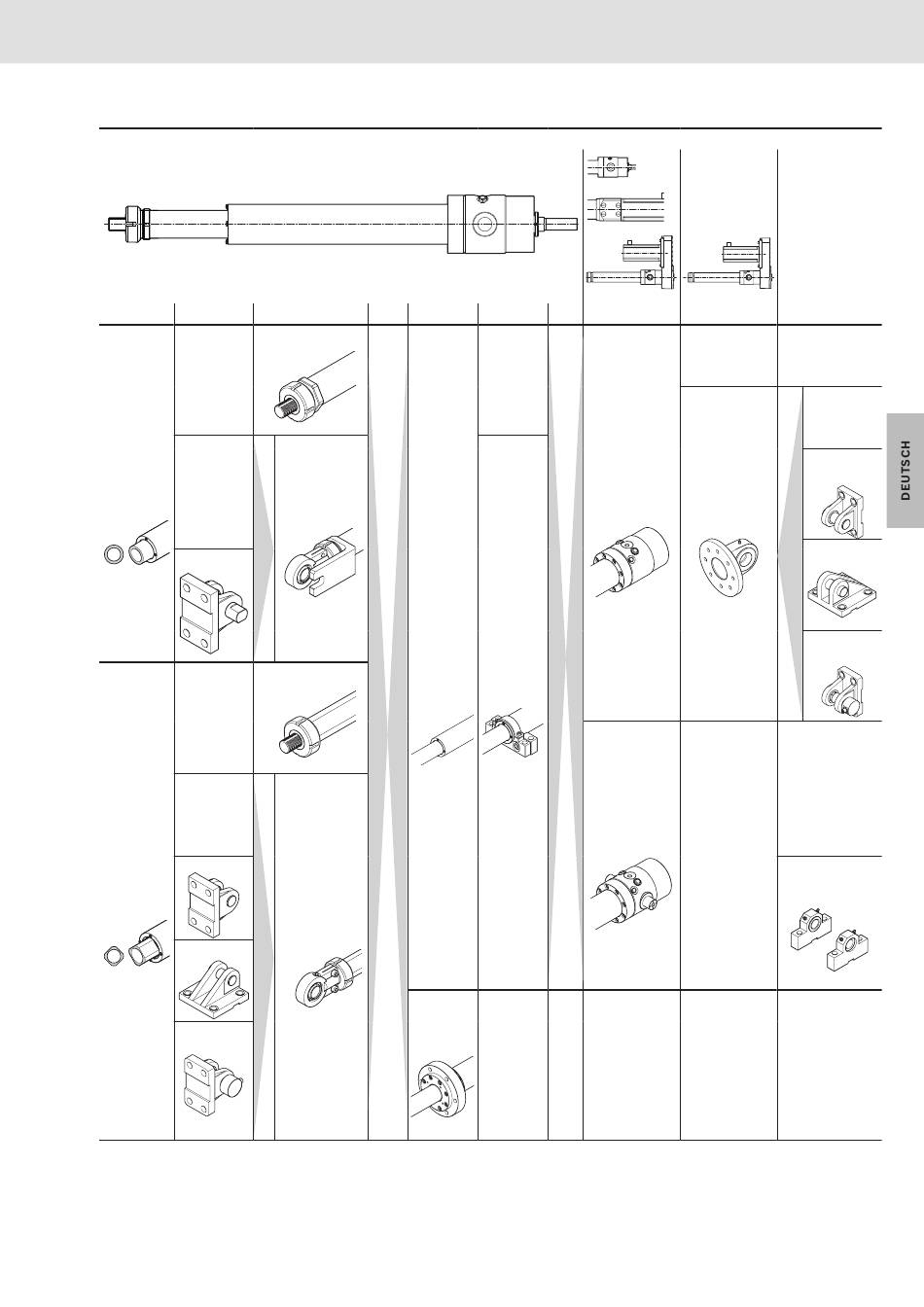 DEUTSCH