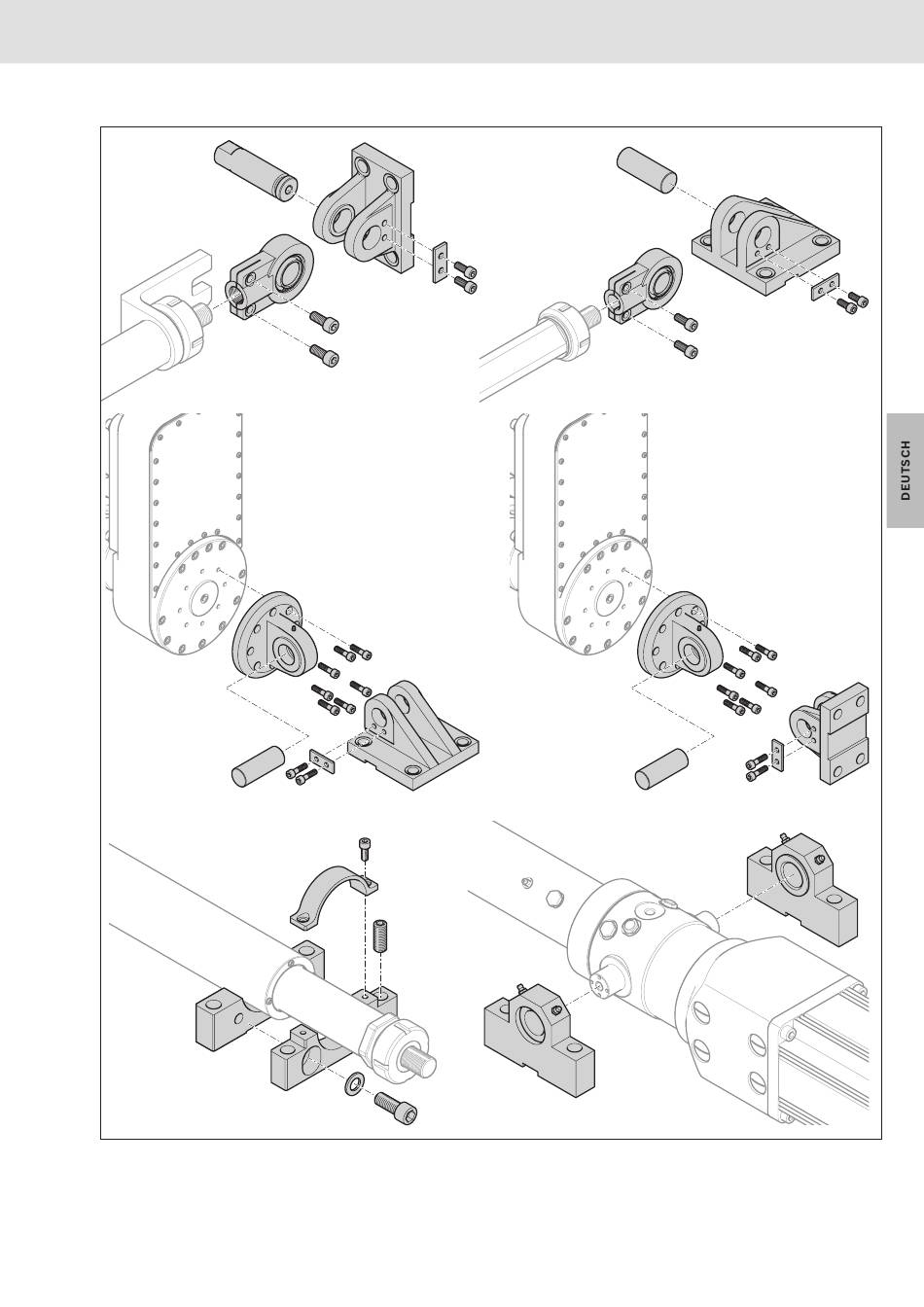 DEUTSCH