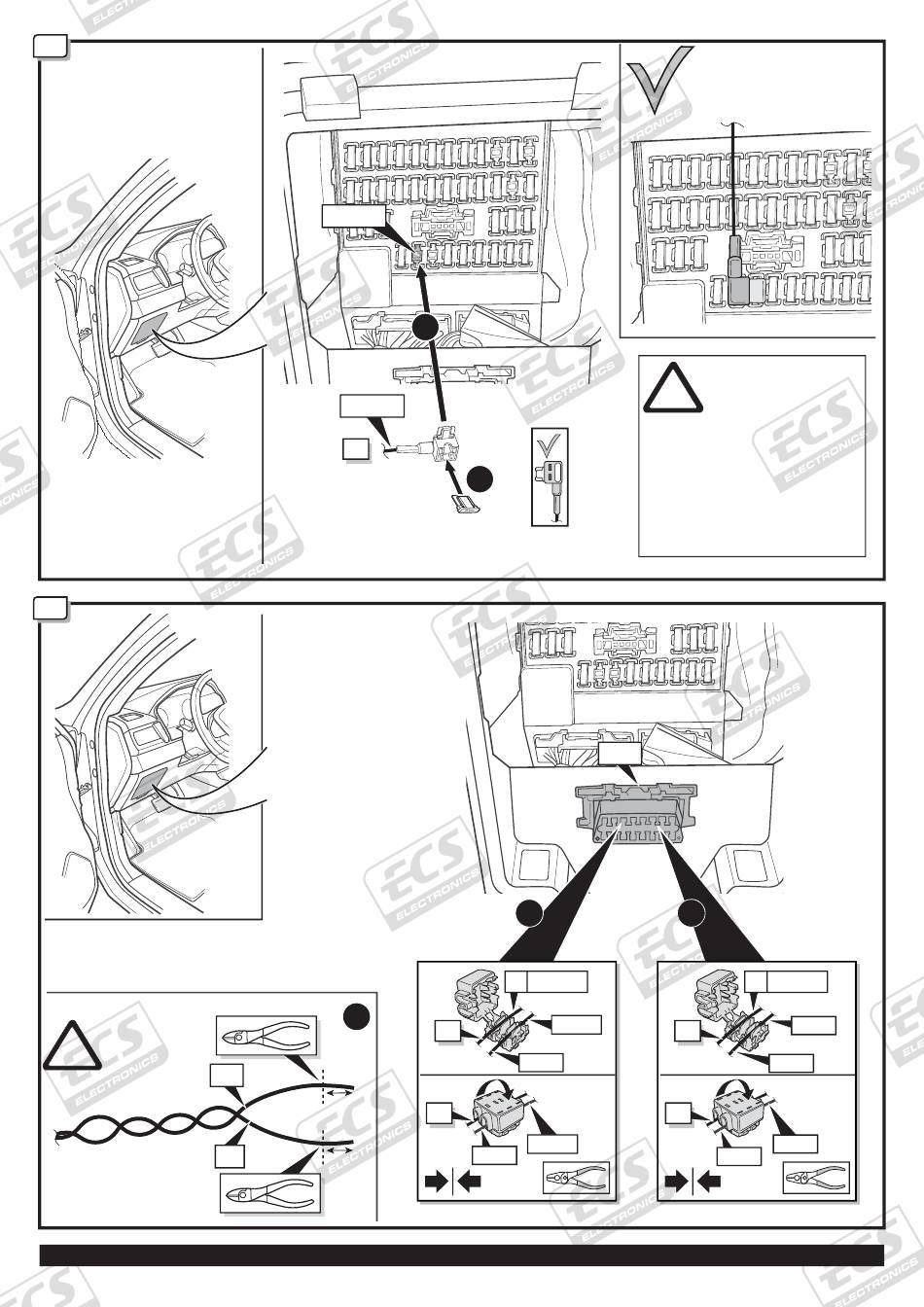 ECS ELECTRONICS