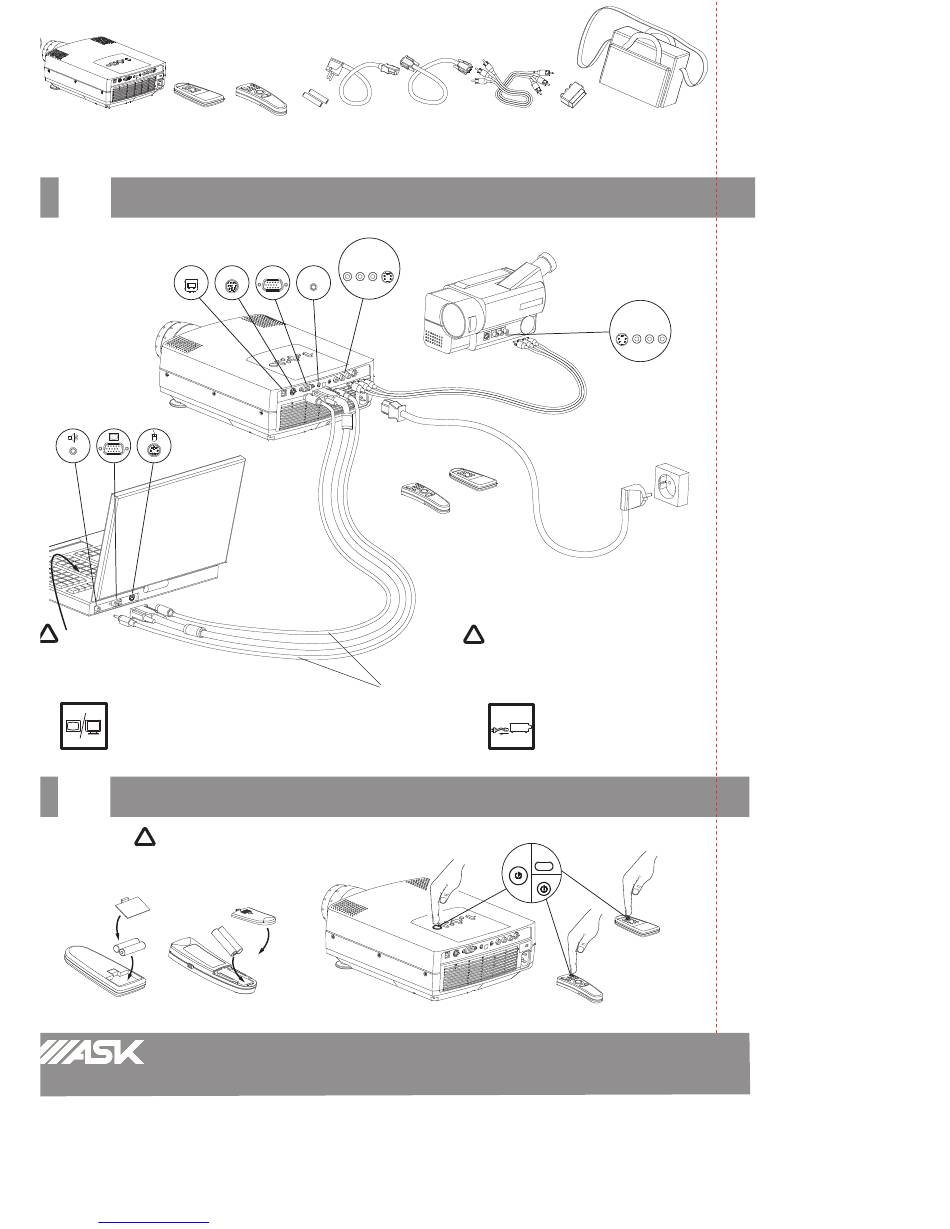 ASK