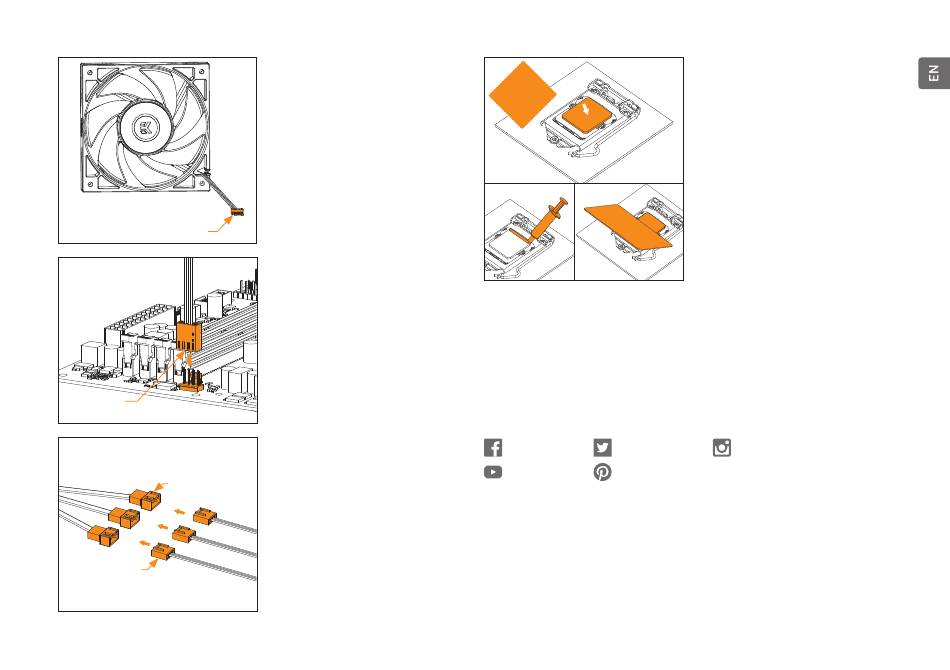 EN