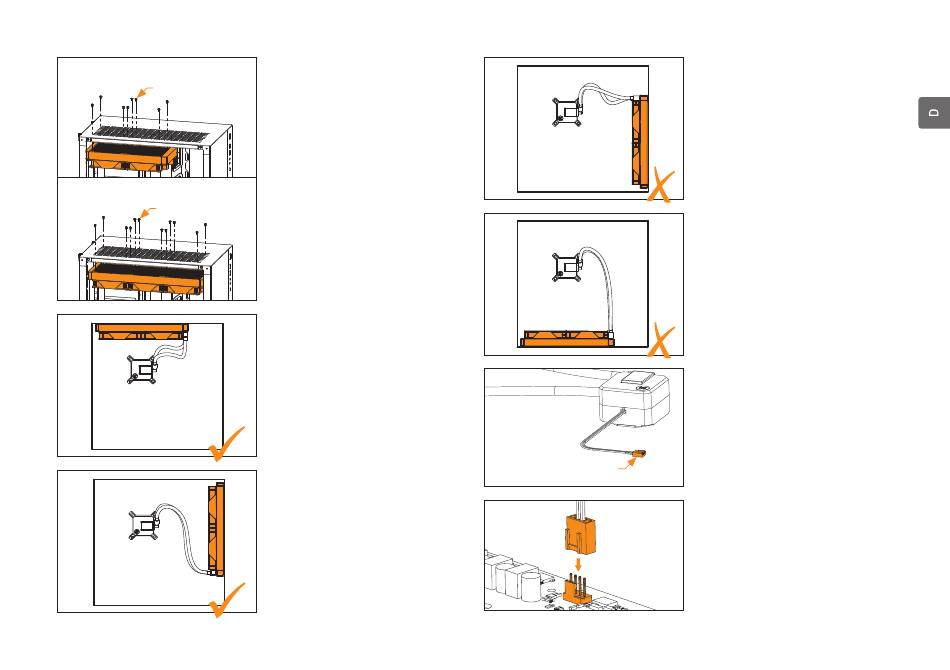 D