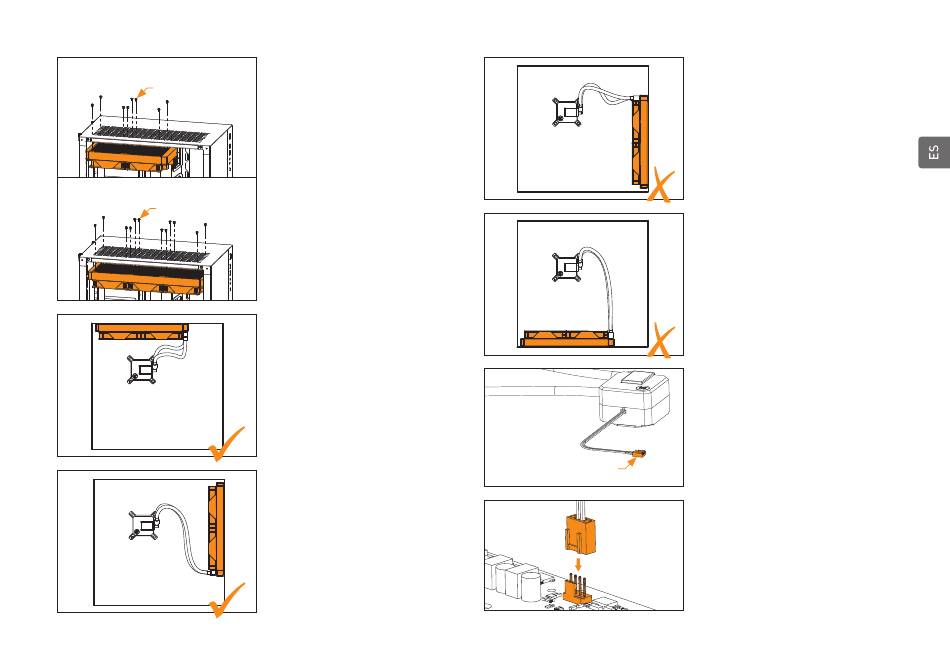 ES