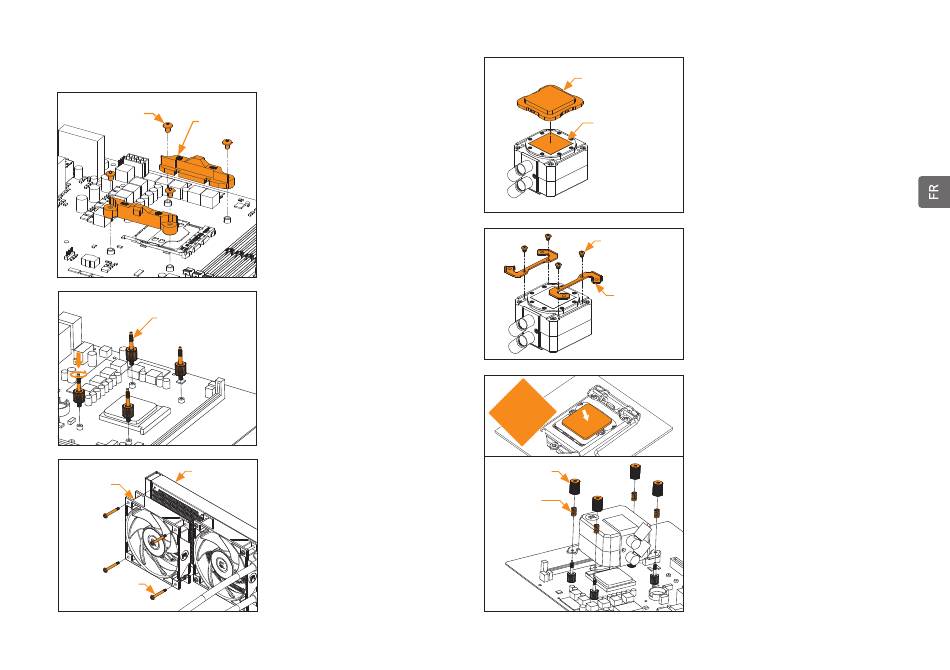 FR