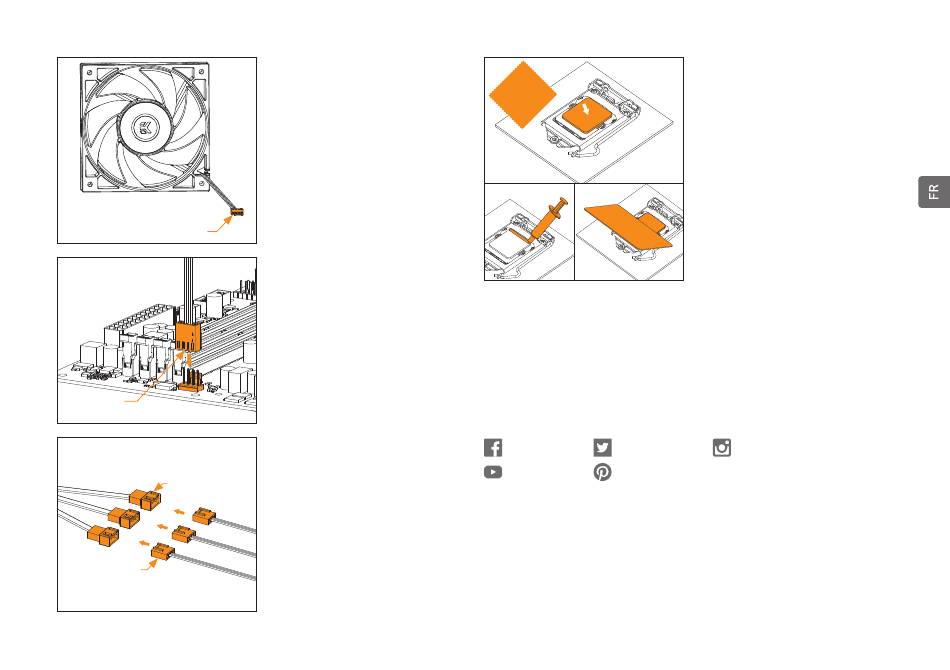 FR