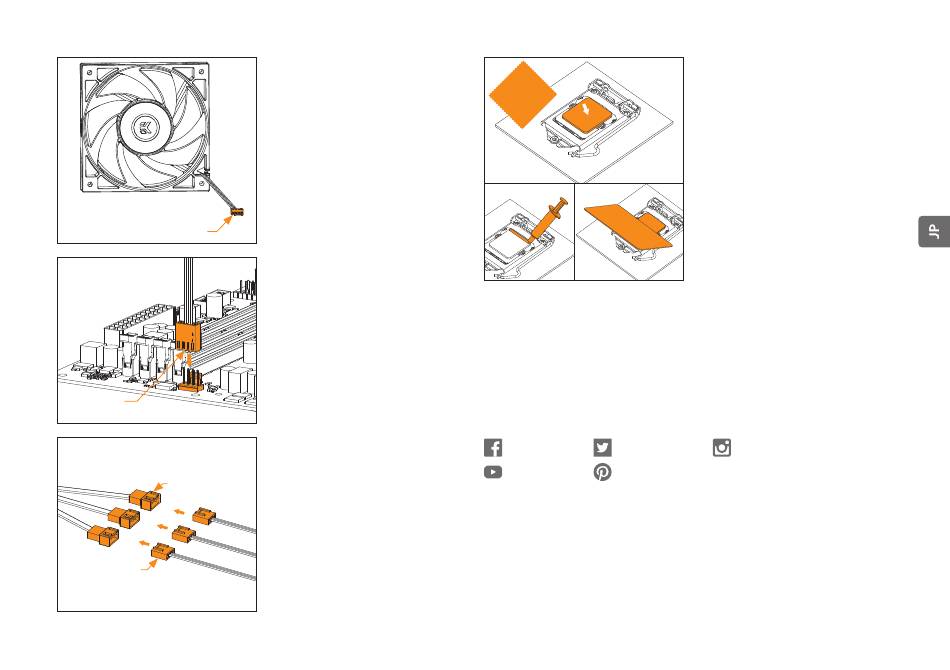 JP