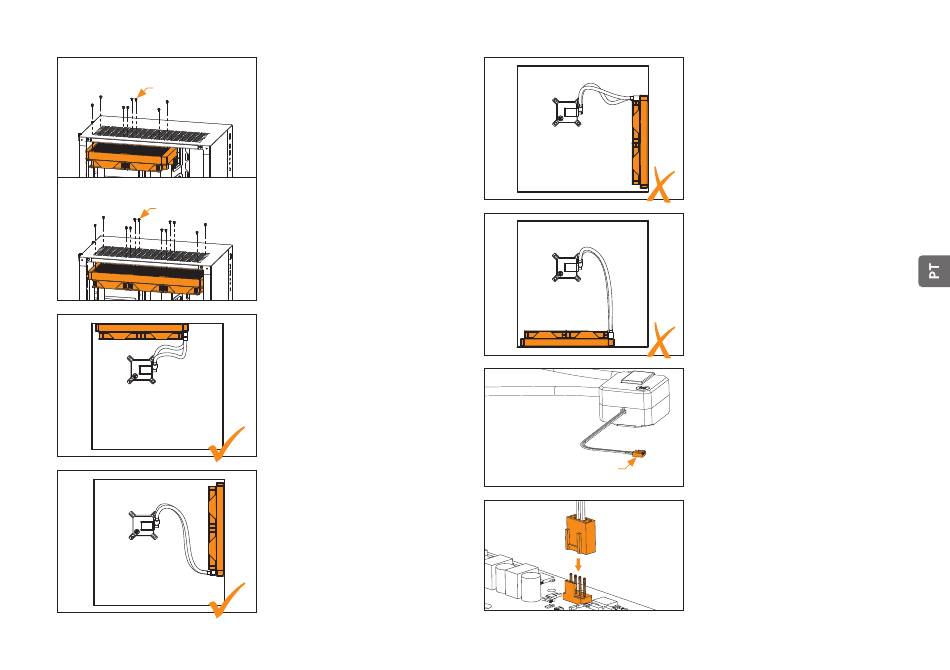 PT