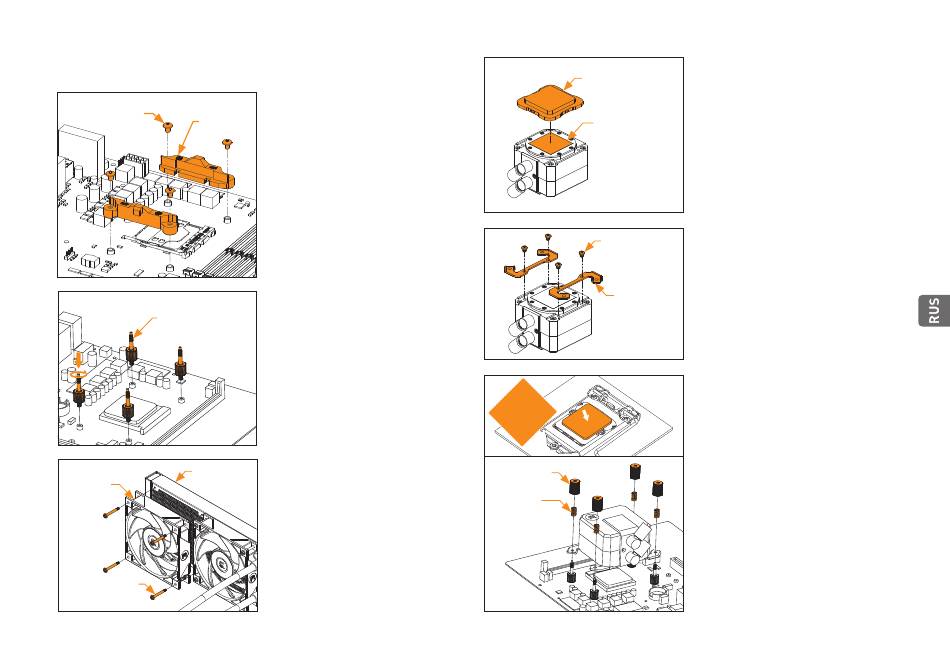 RUS