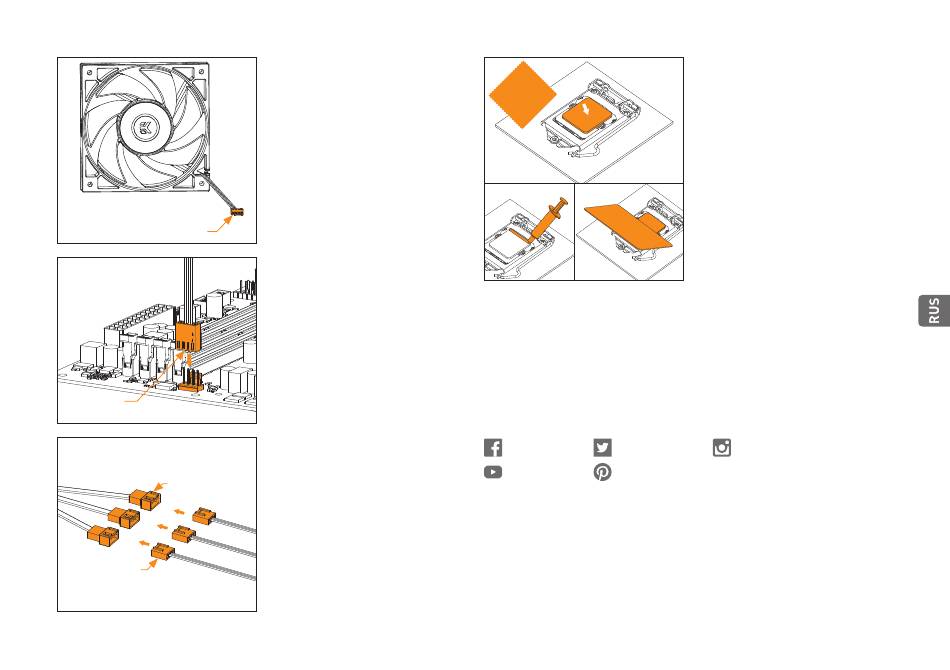 RUS