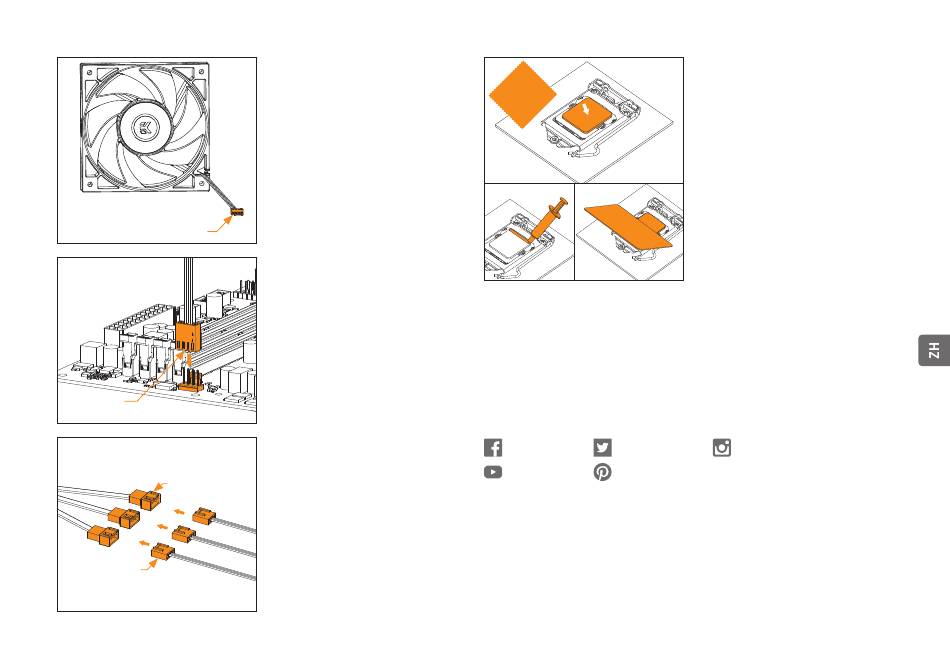 ZH