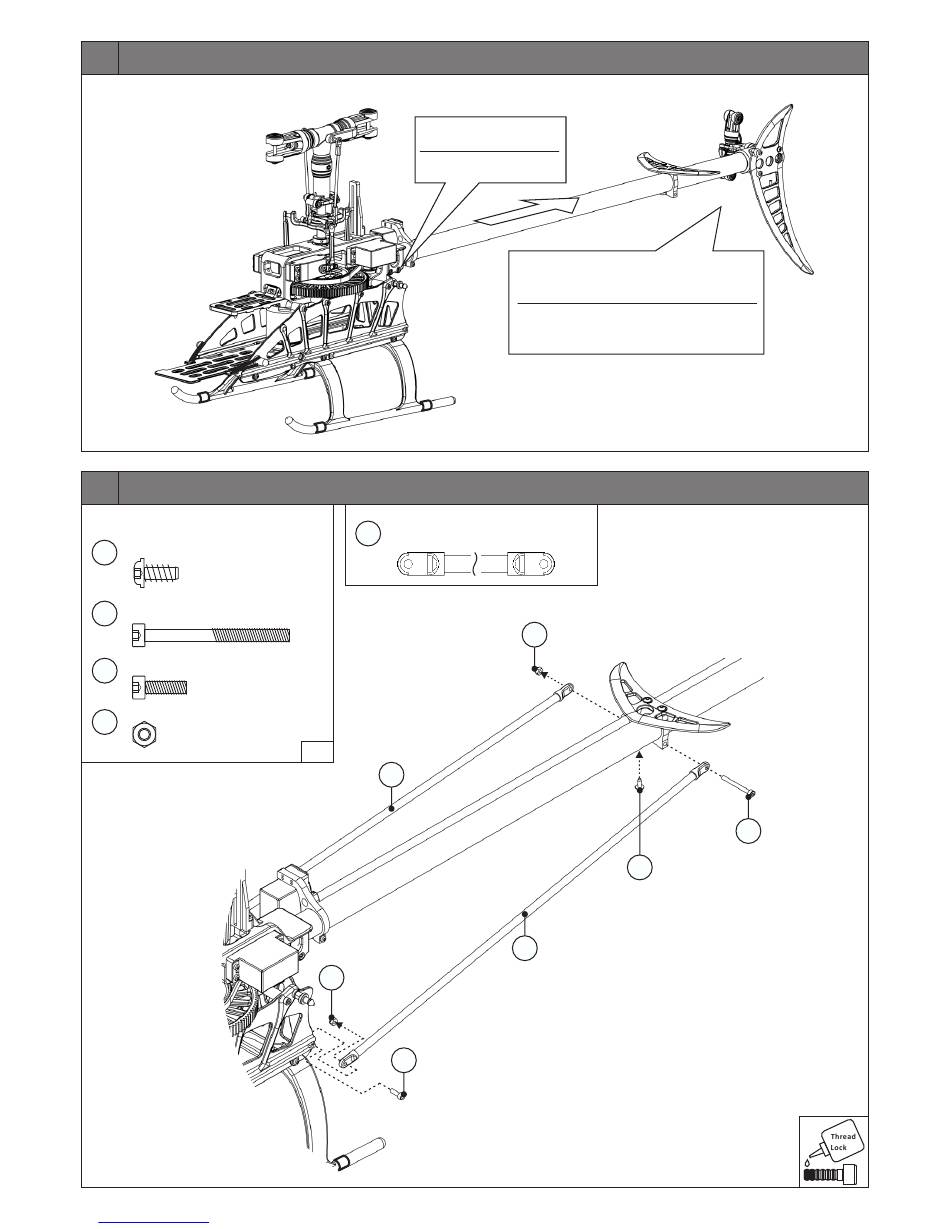 Thread Lock