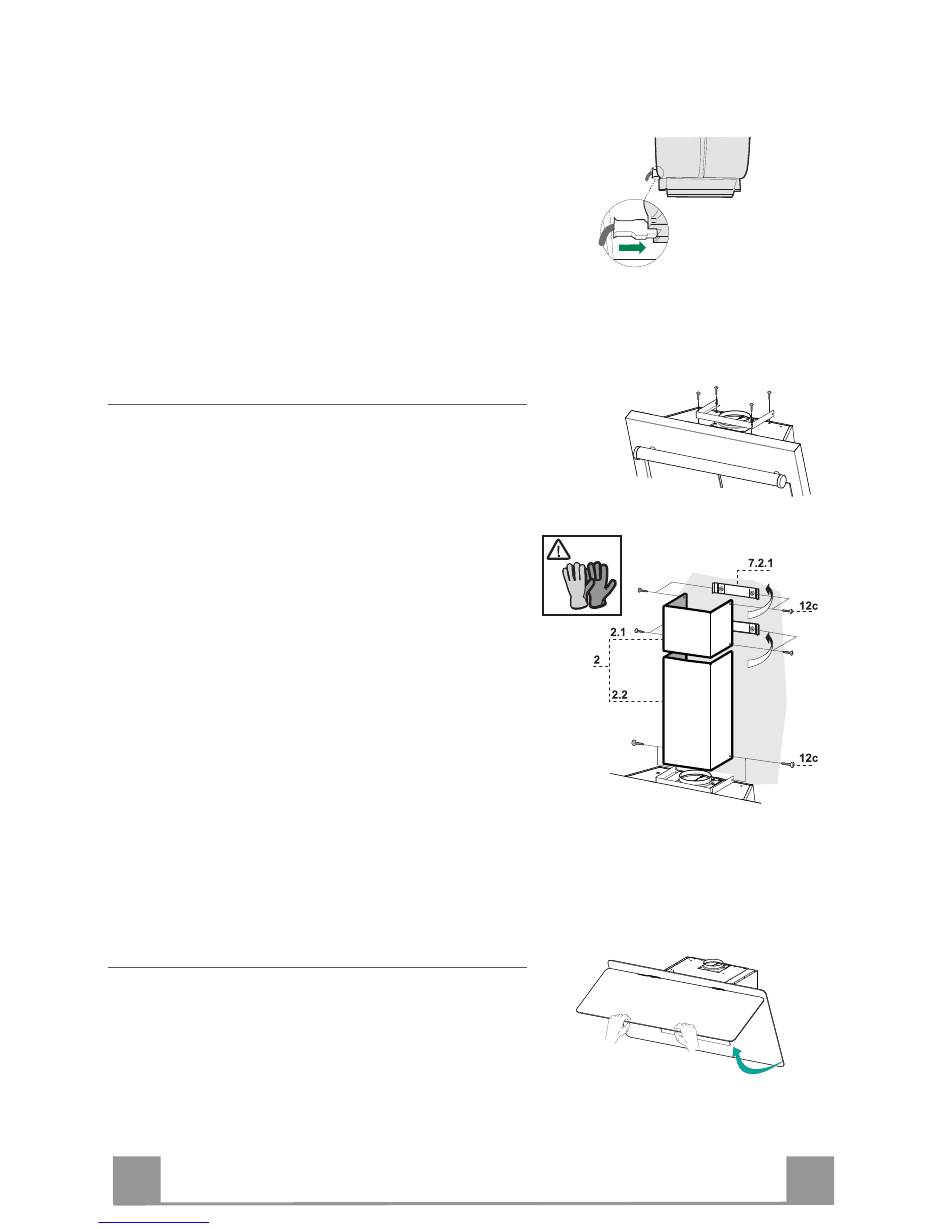 7.2.1

12c

2.1

2

2.2

12c