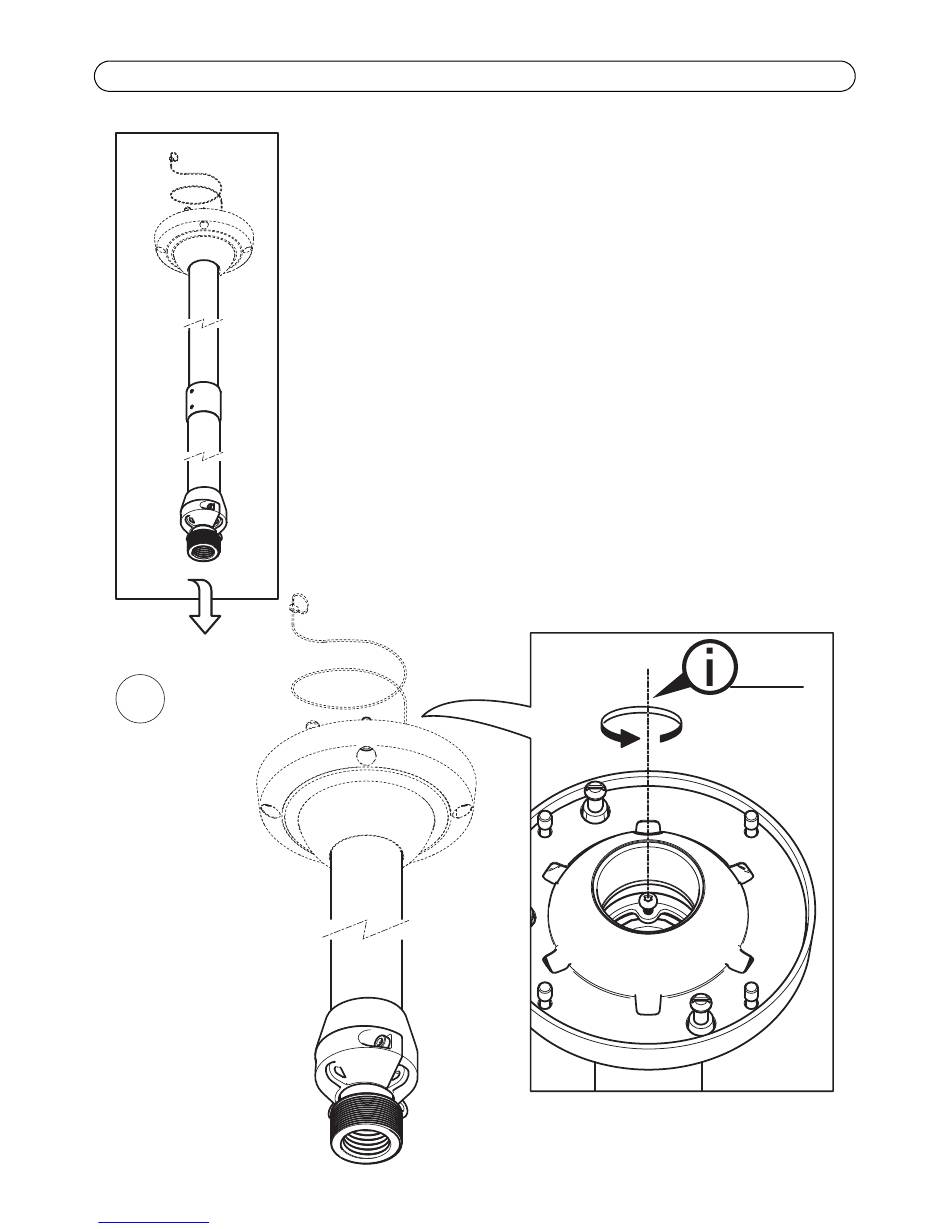 i