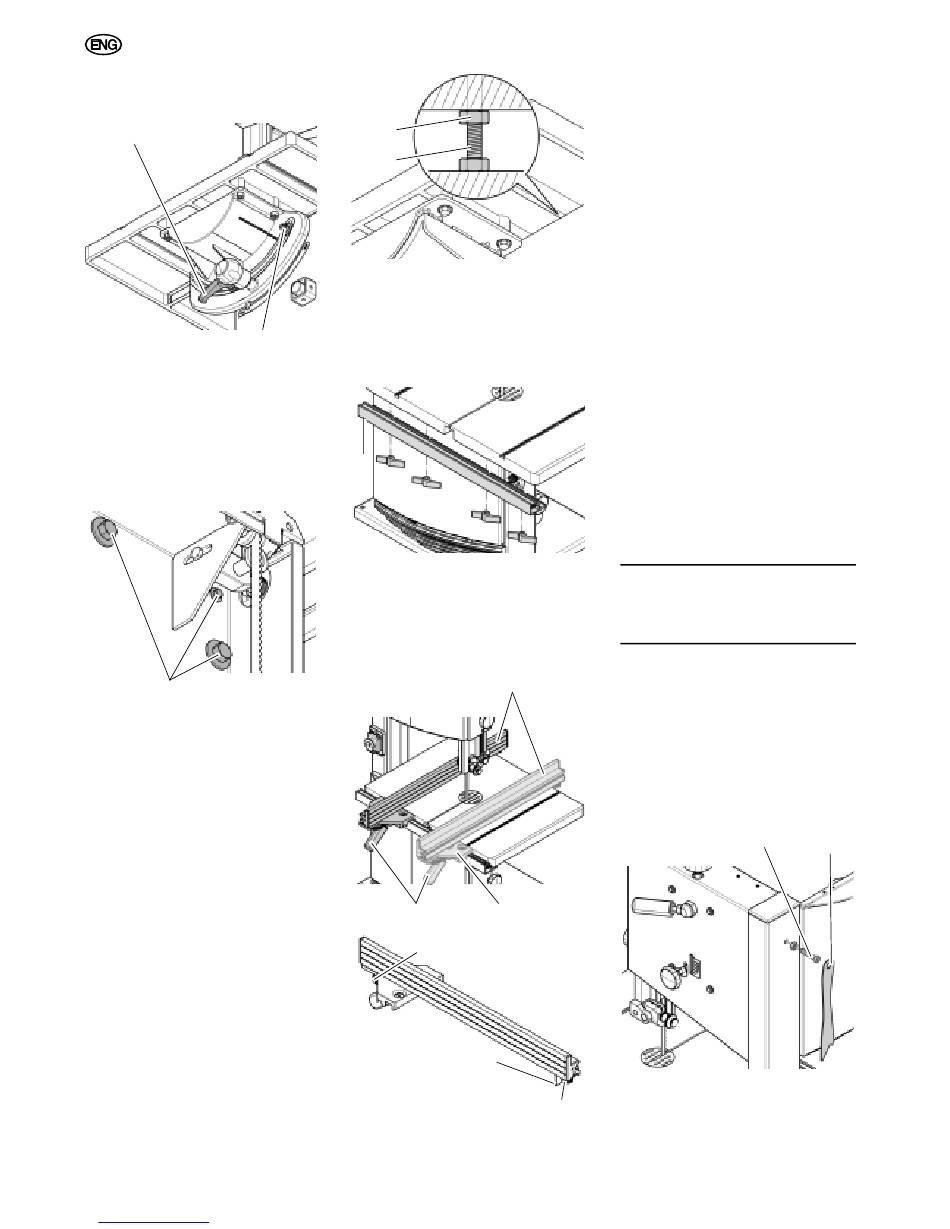 ENG