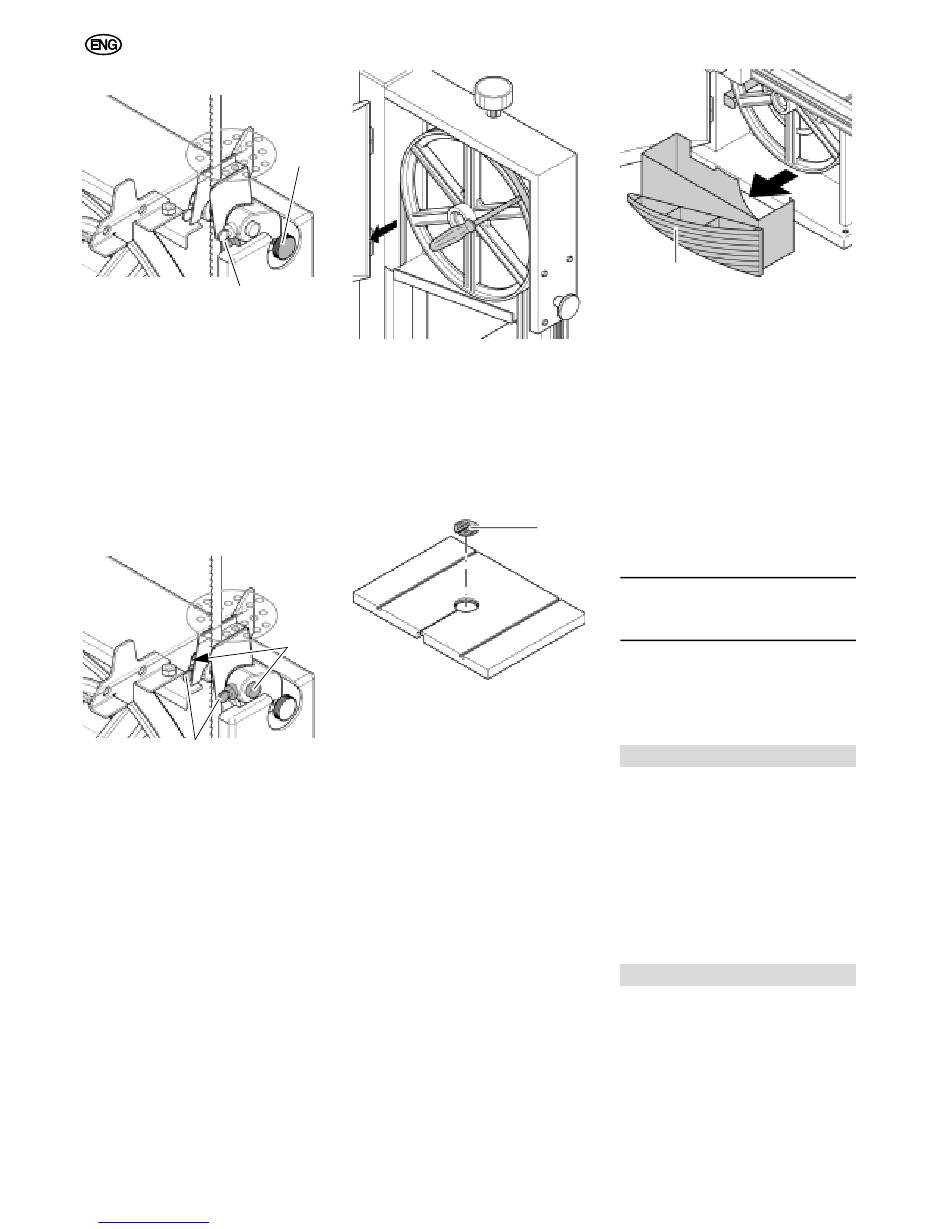 ENG