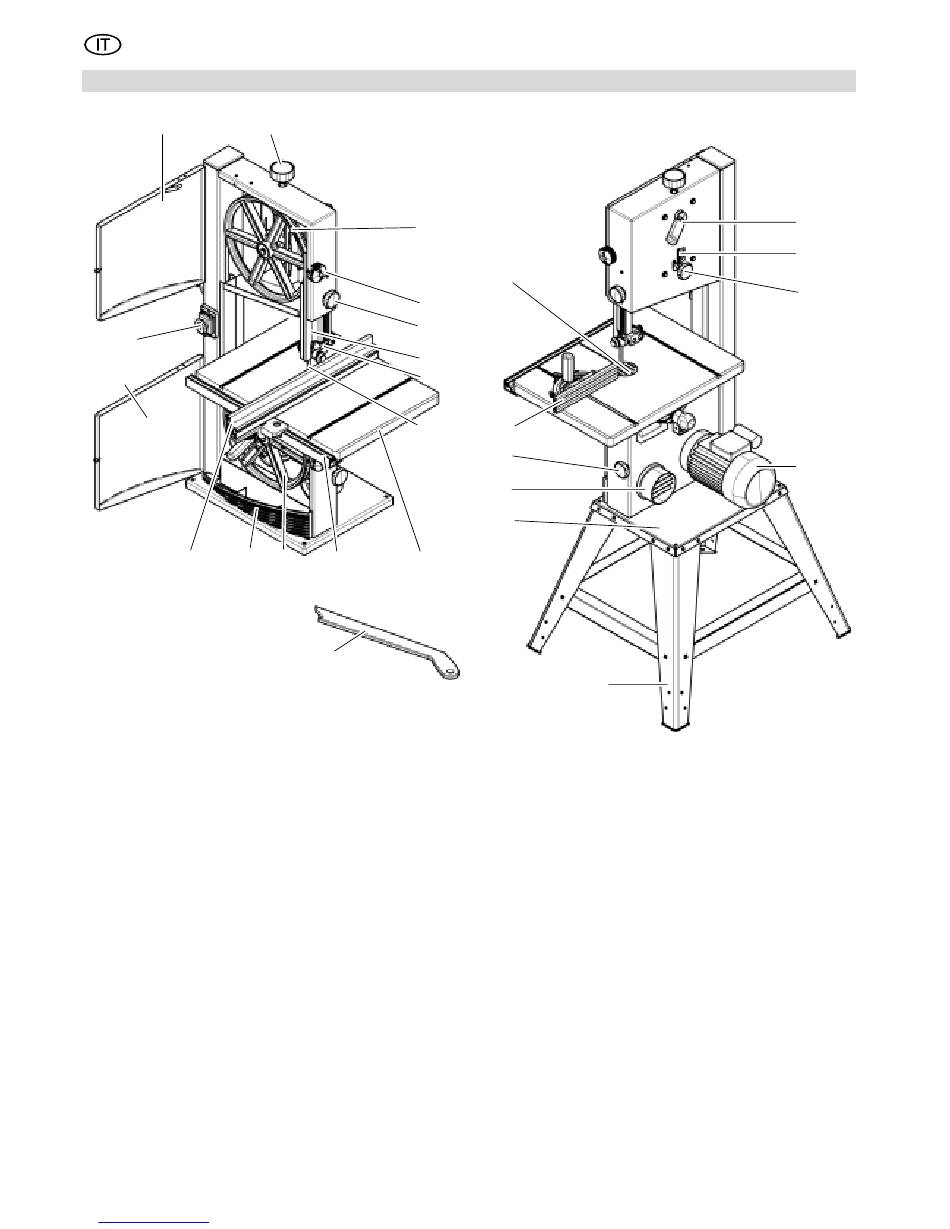 IT