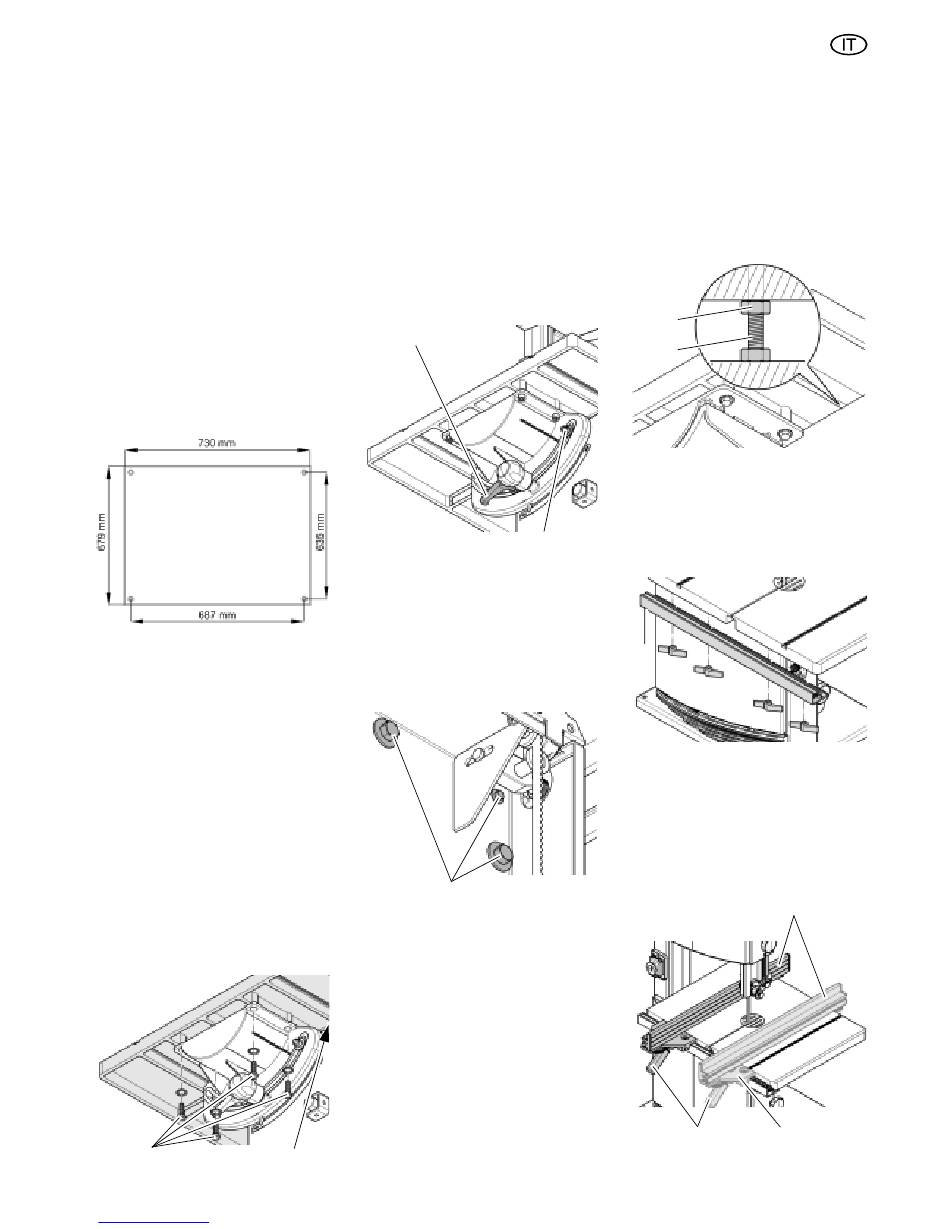 IT

730 mm

679 mm

635 mm

687 mm