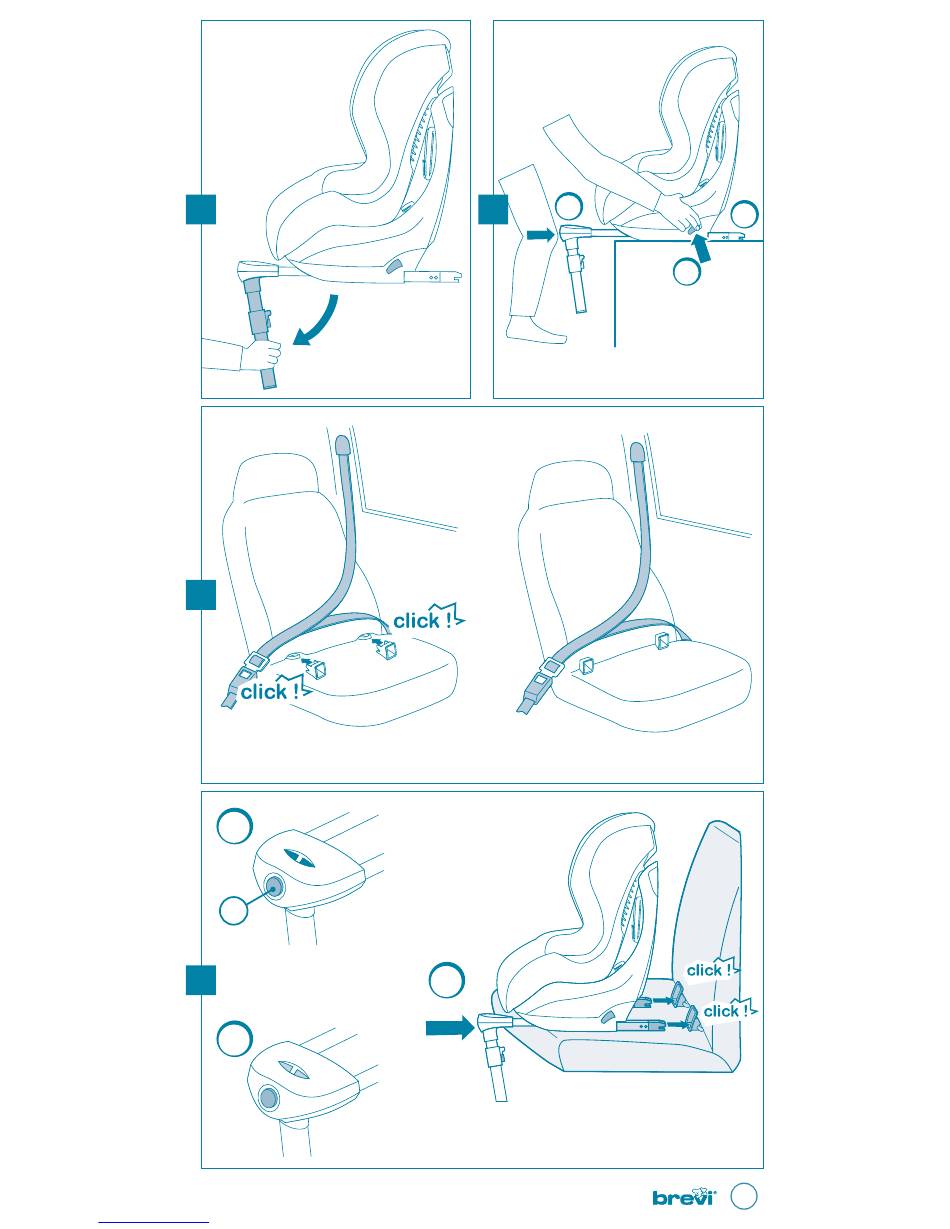 click !

click !

click !

click !

brevi