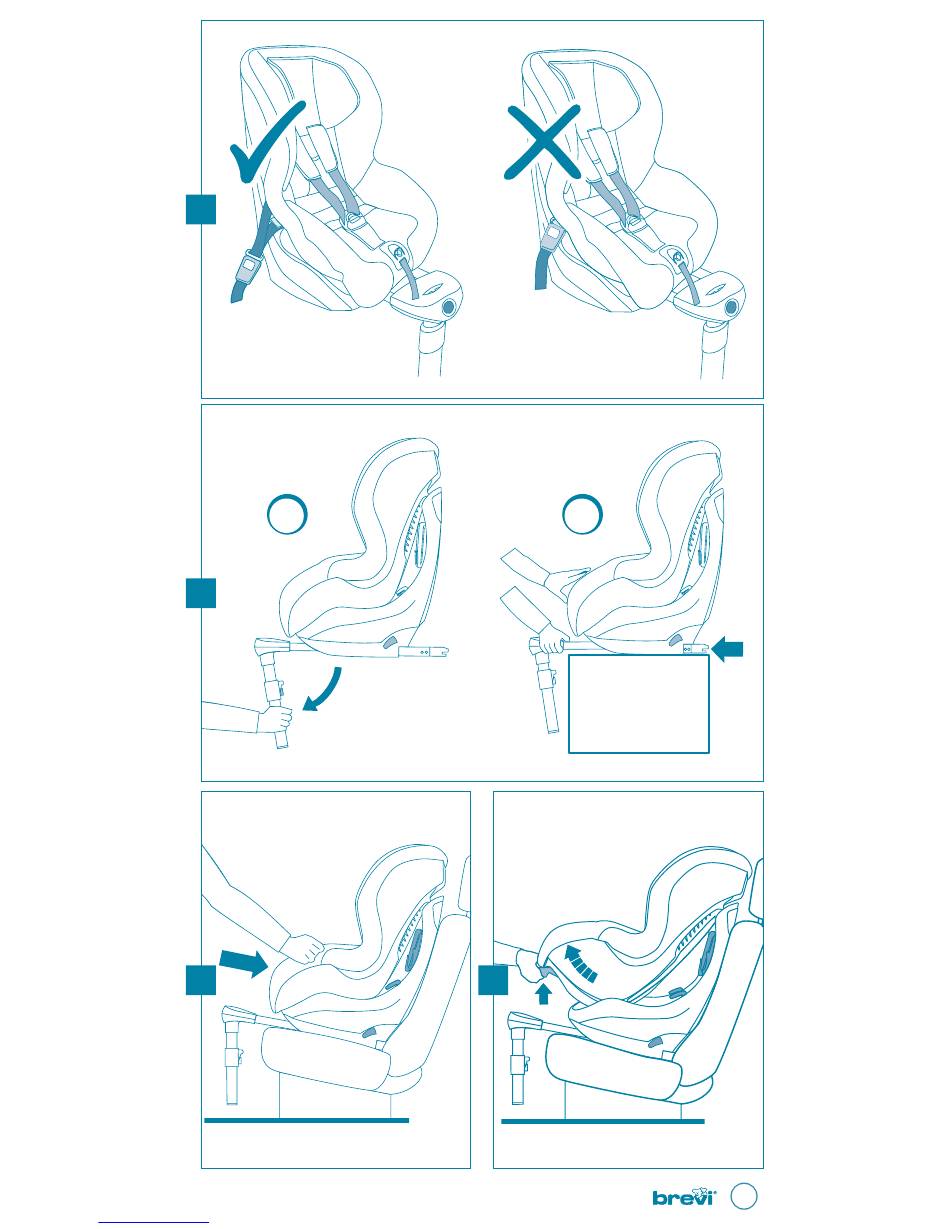 brevi