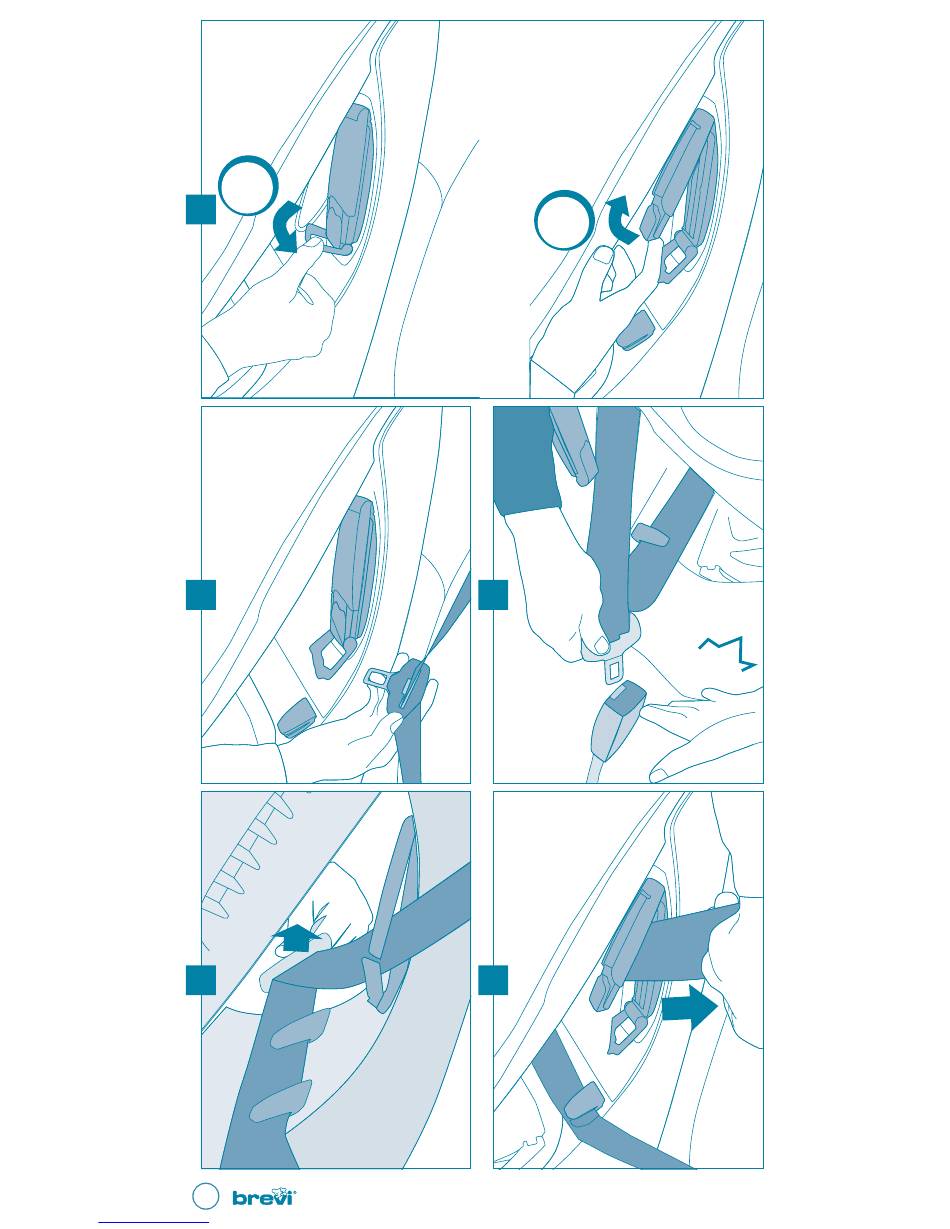 brevi