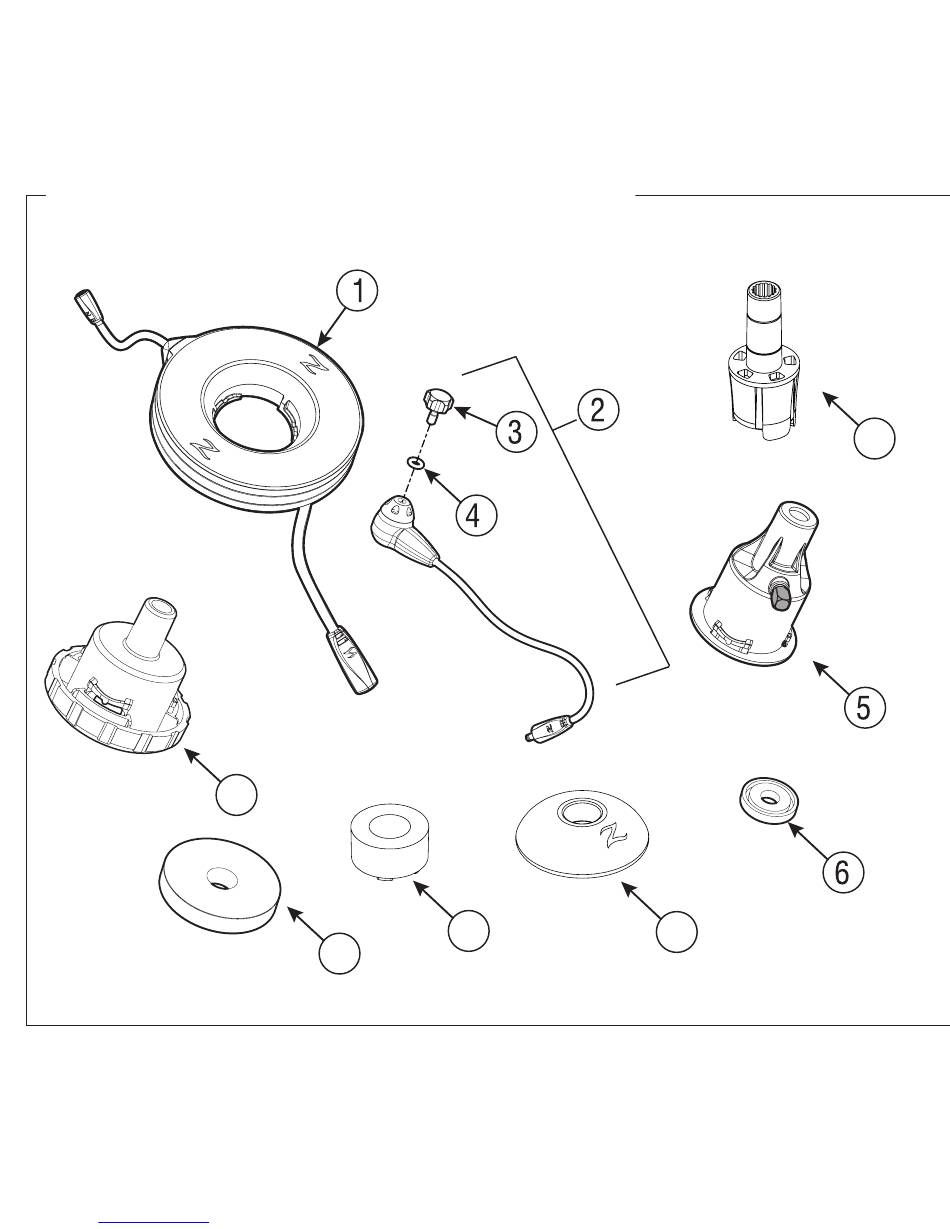 1

2

3

4

5

6