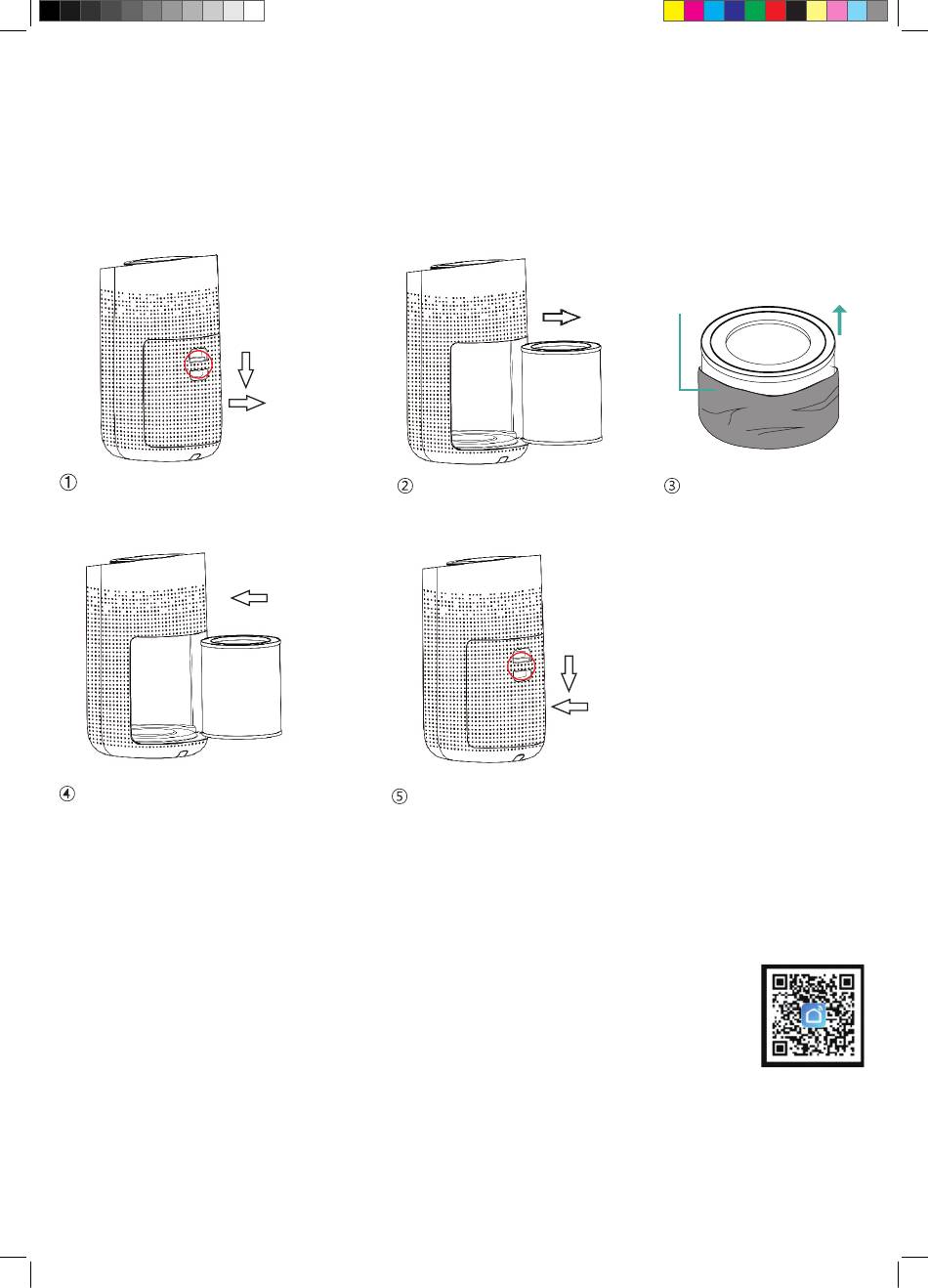 ①

②

③

④

⑤