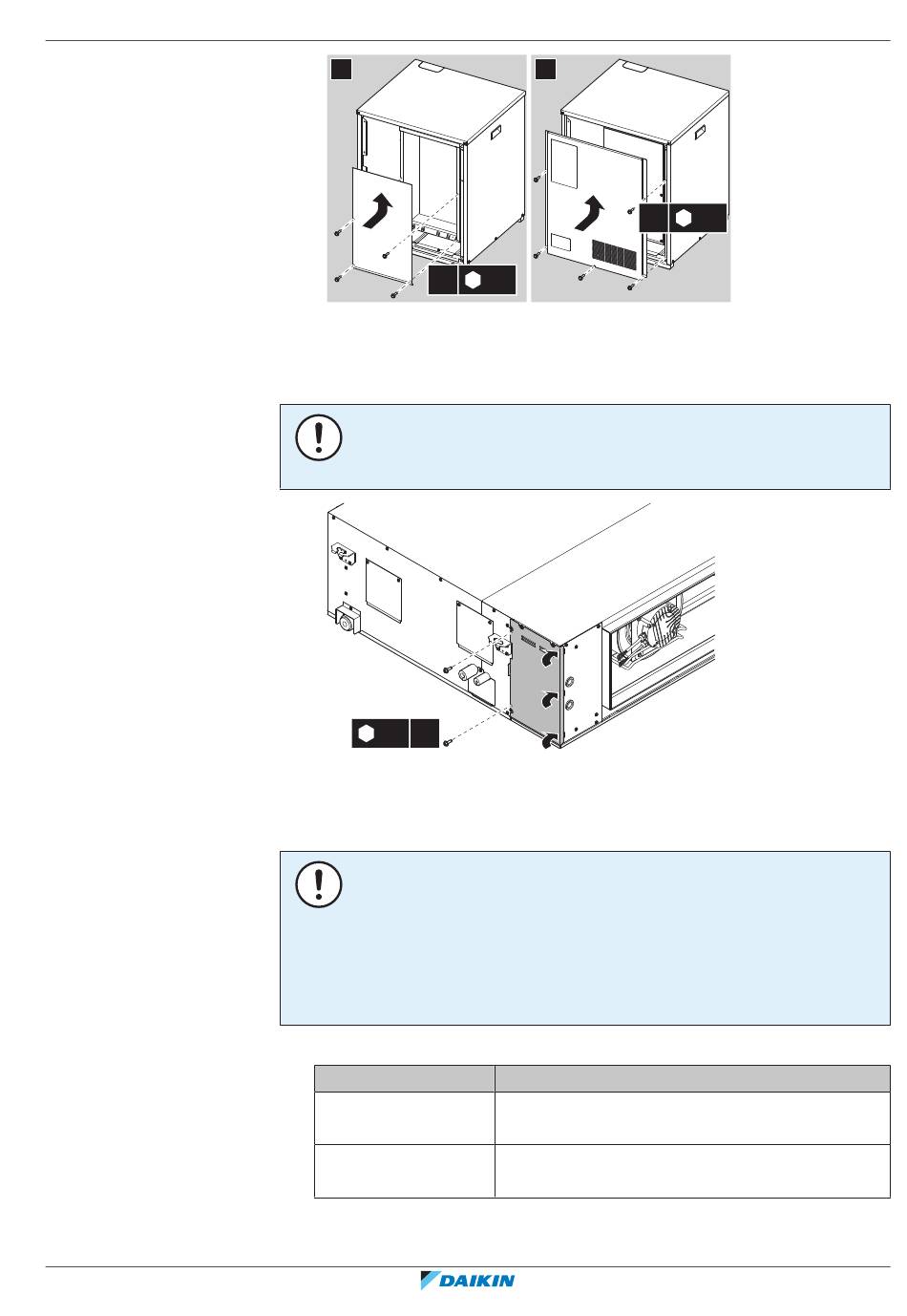 DAIKIN