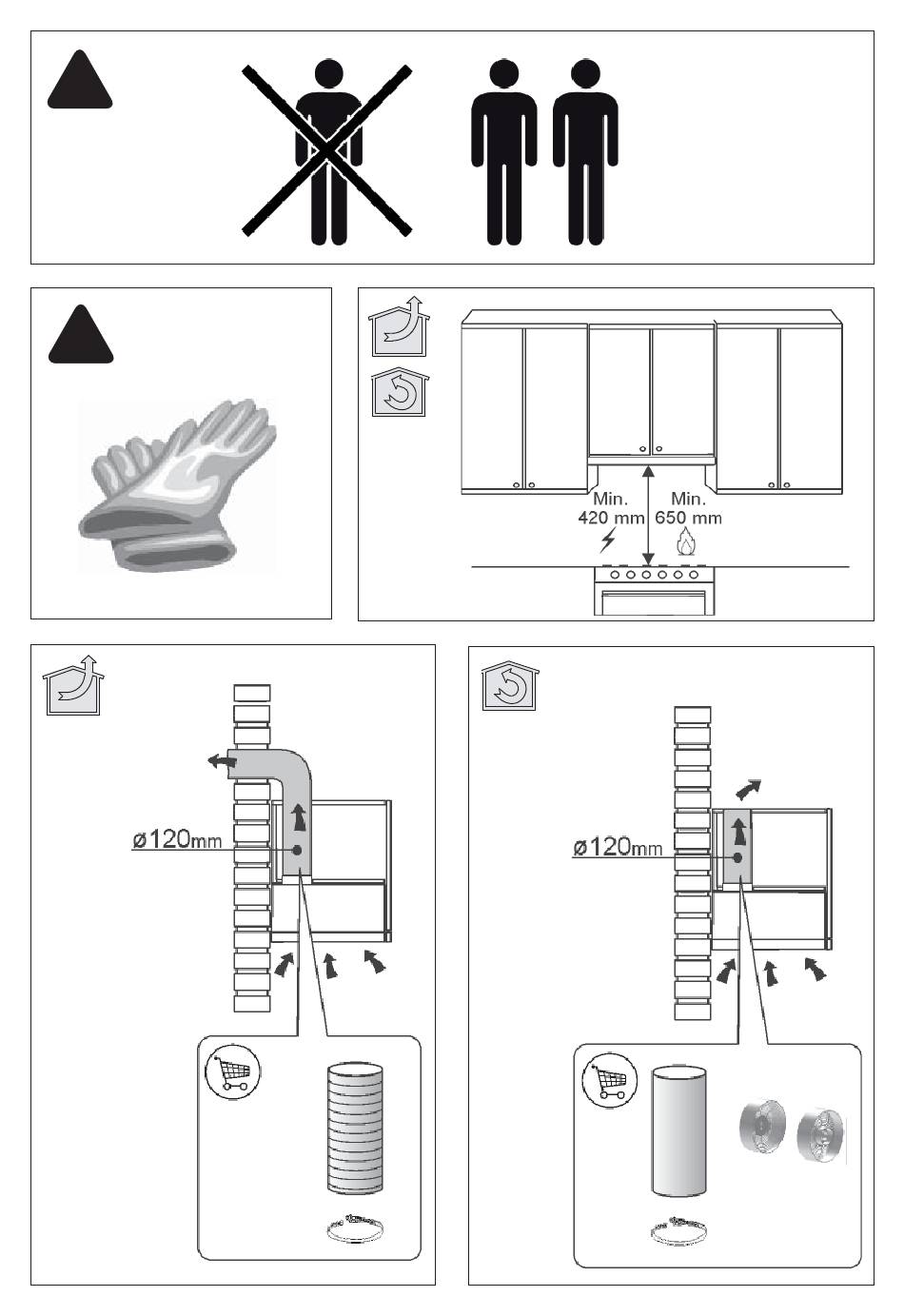 Min.
420 mm

Min.
650 mm

ø120mm

ø120mm