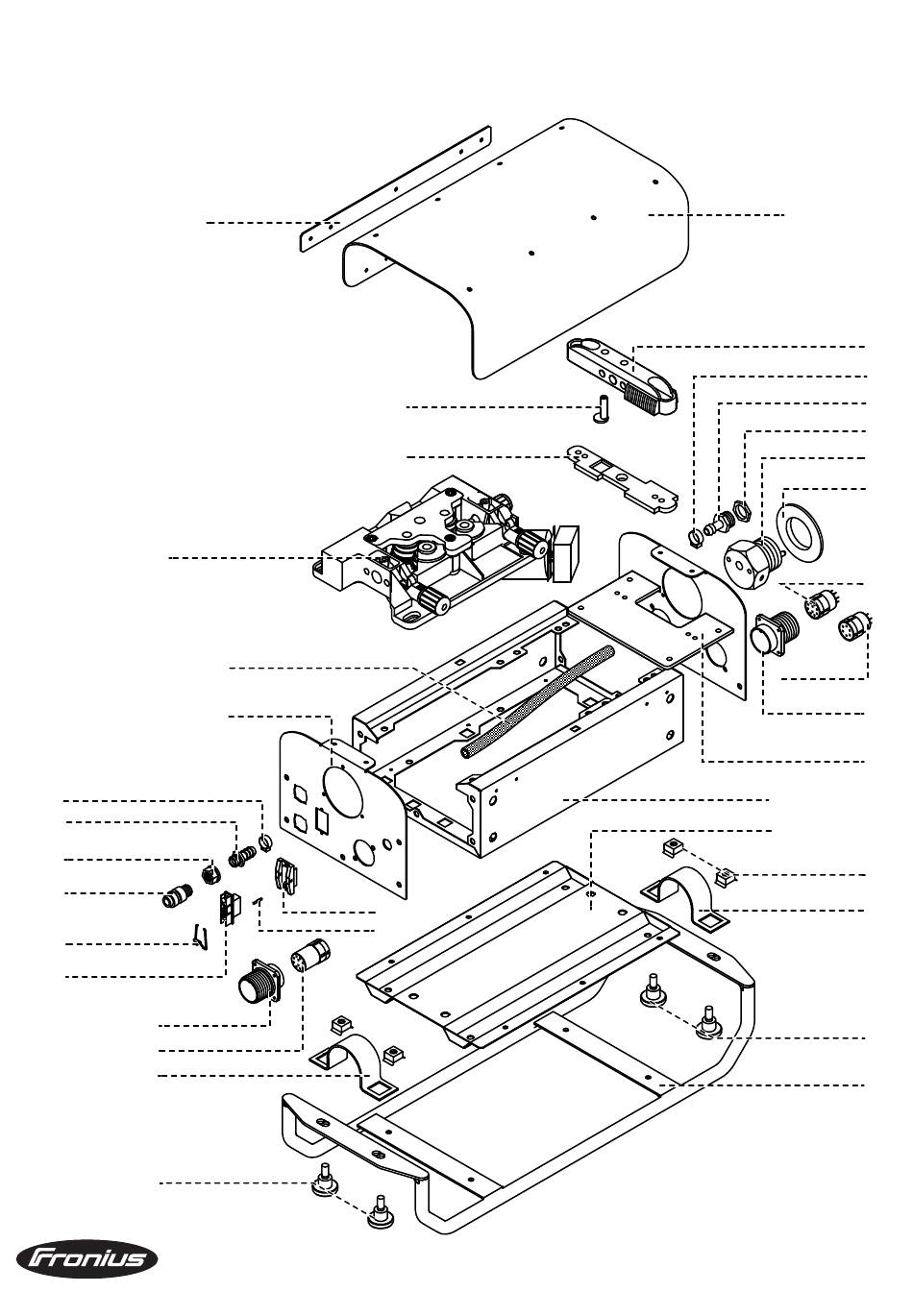 Fronius