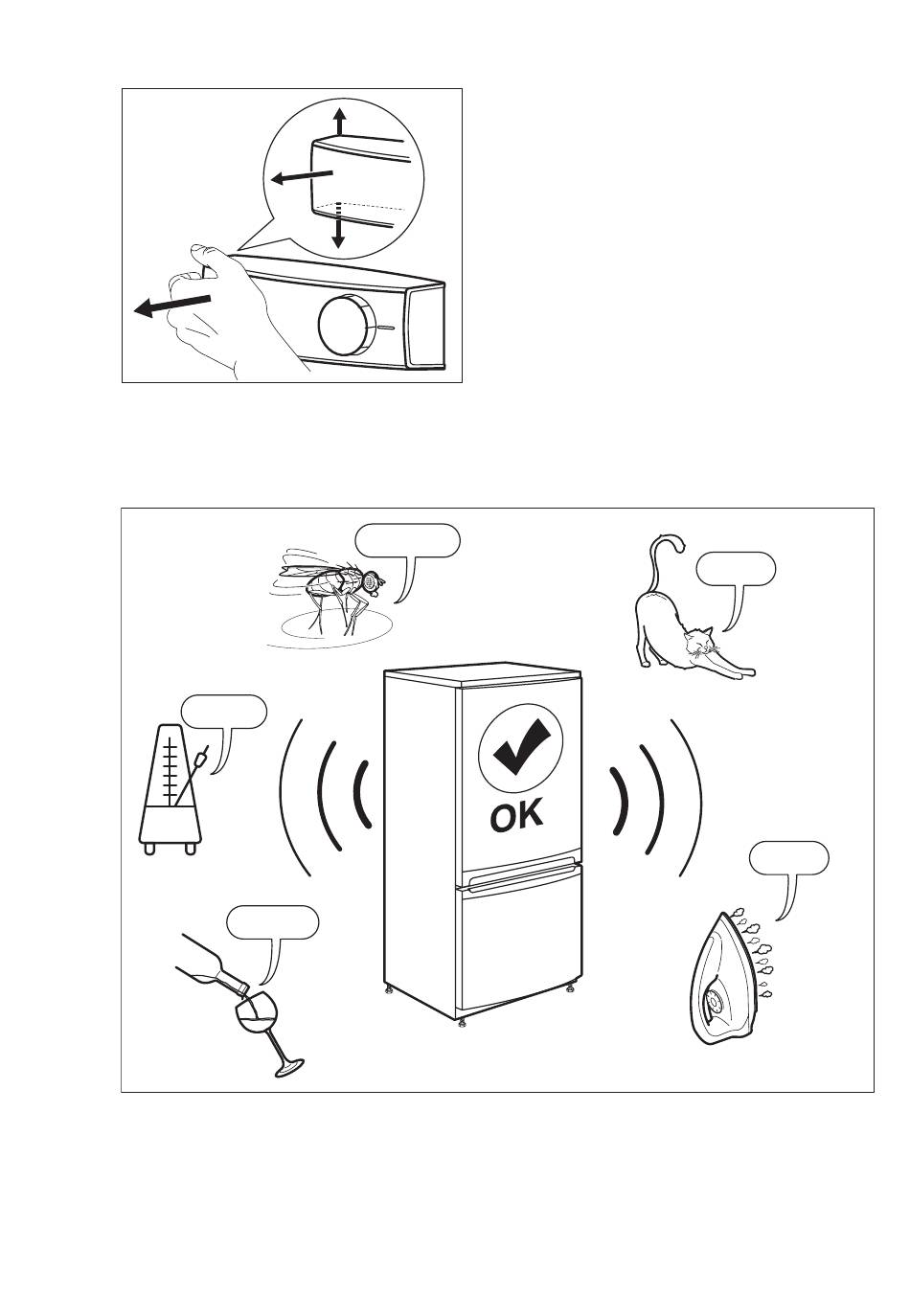 OK