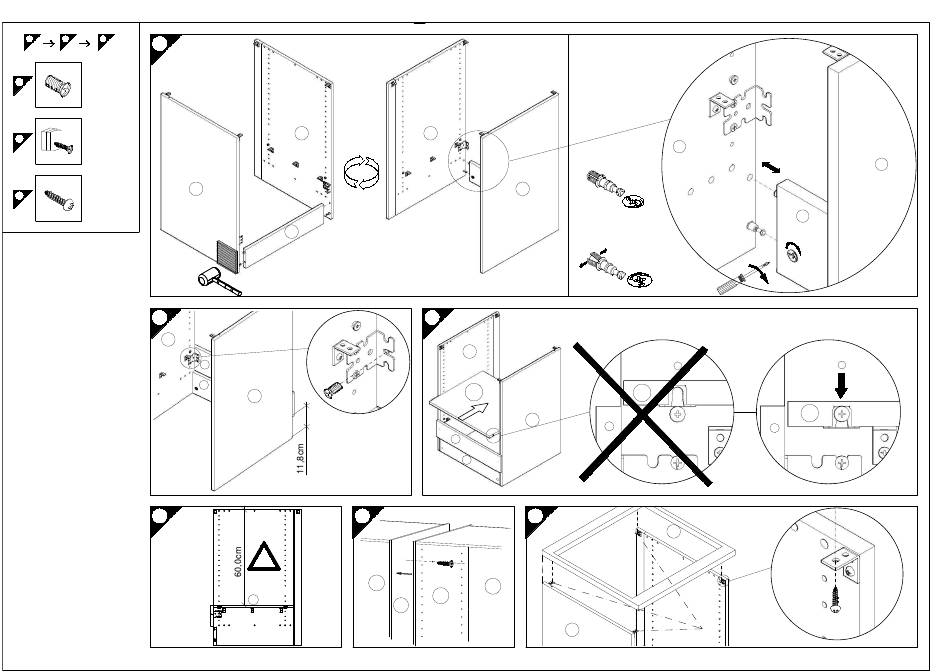 11.8cm

60.0cm