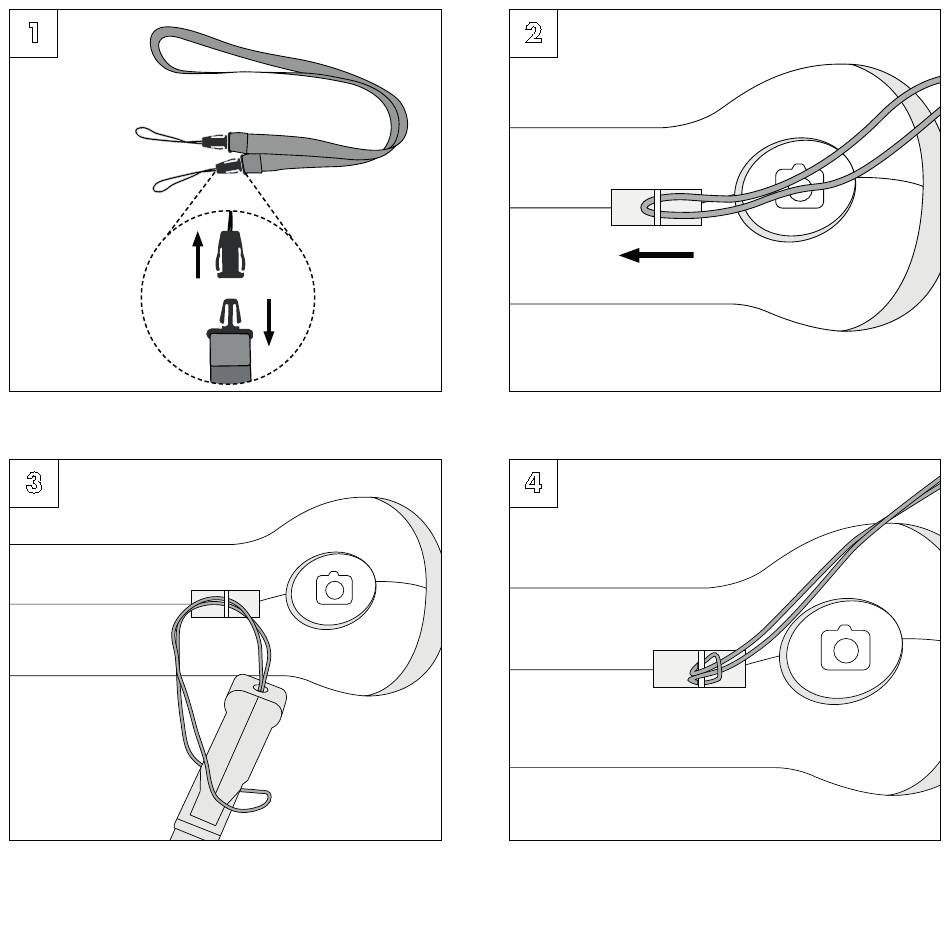 1

2

3

4