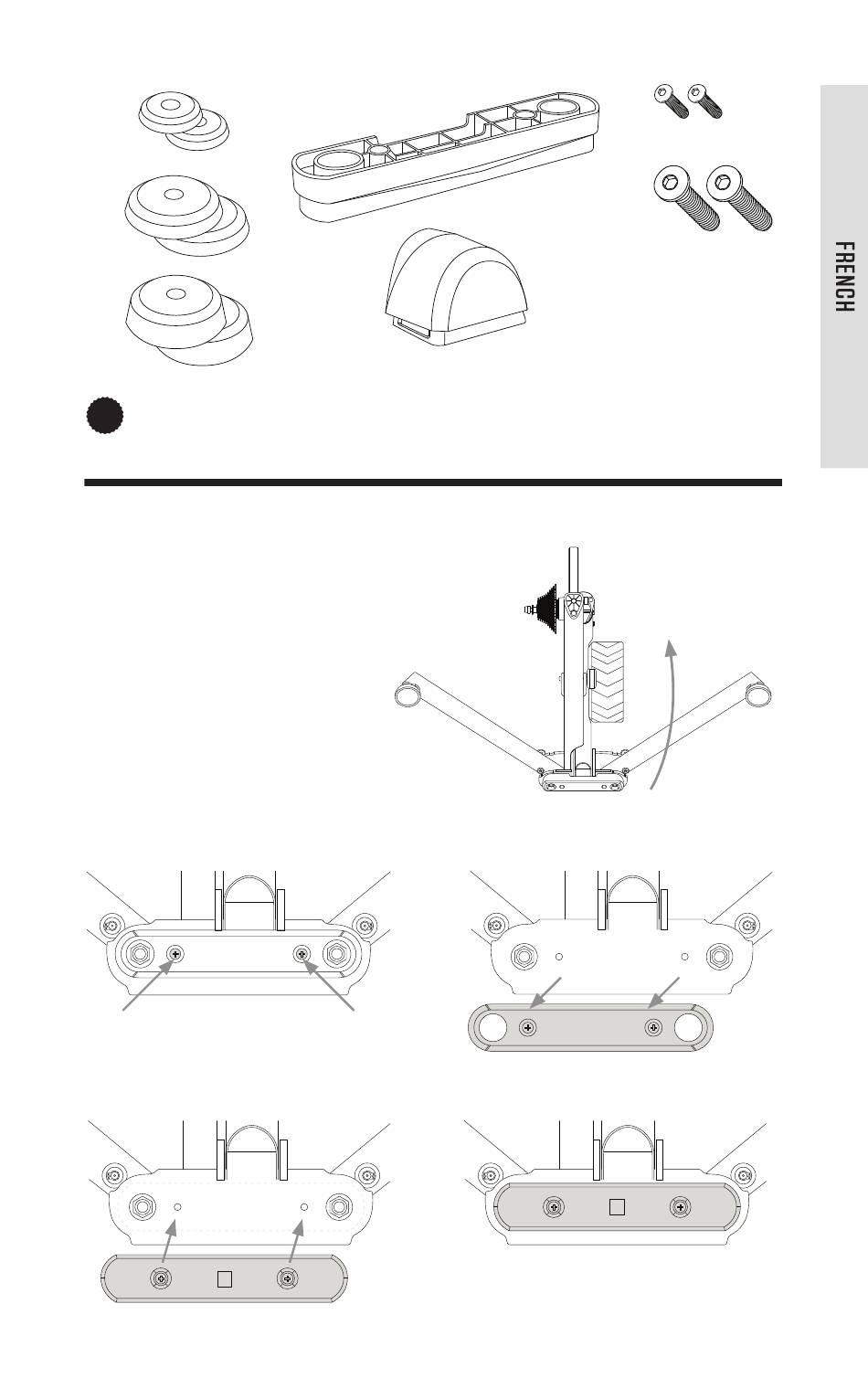 FRENCH