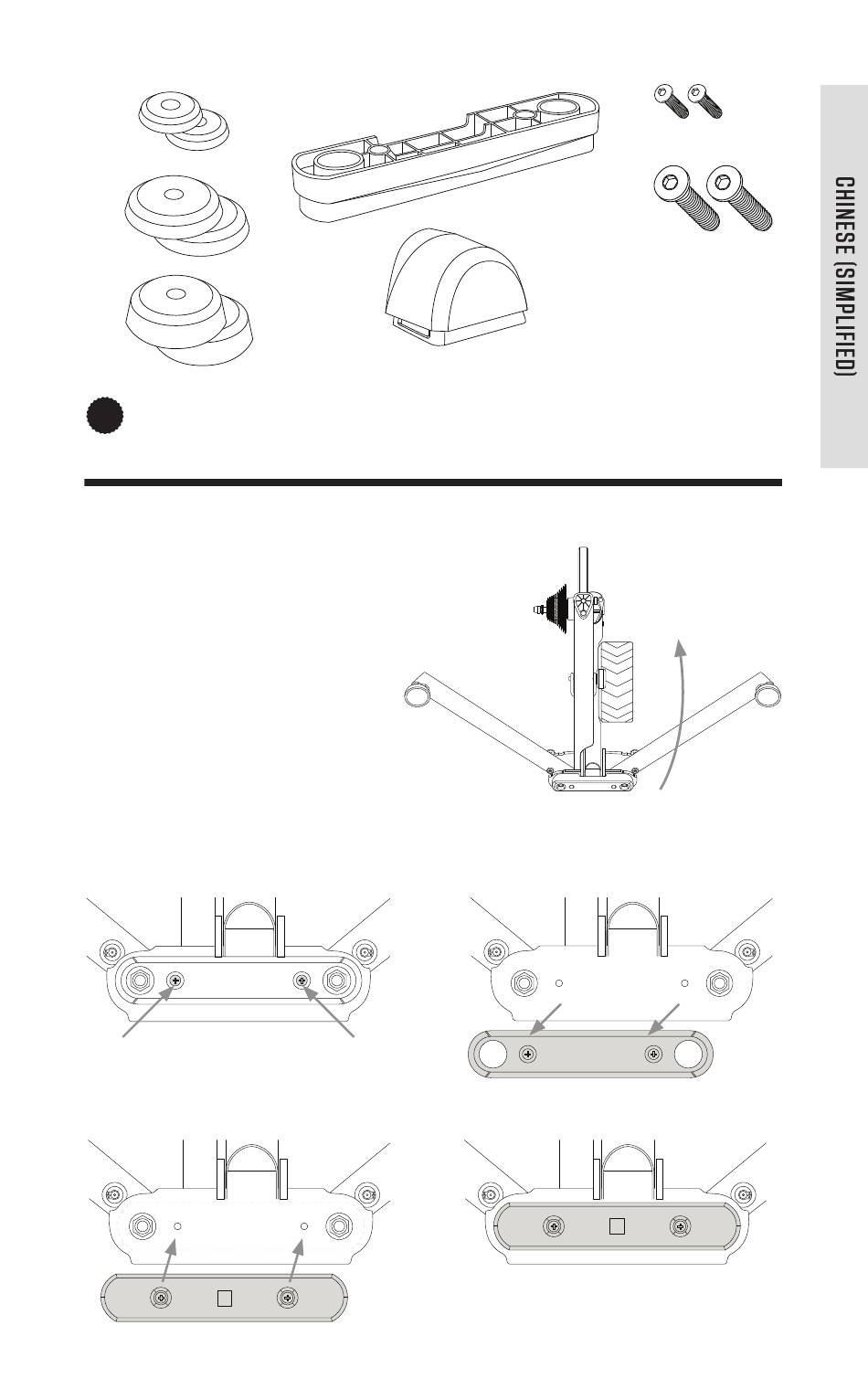 CHINESE (SIMPLIFIED)