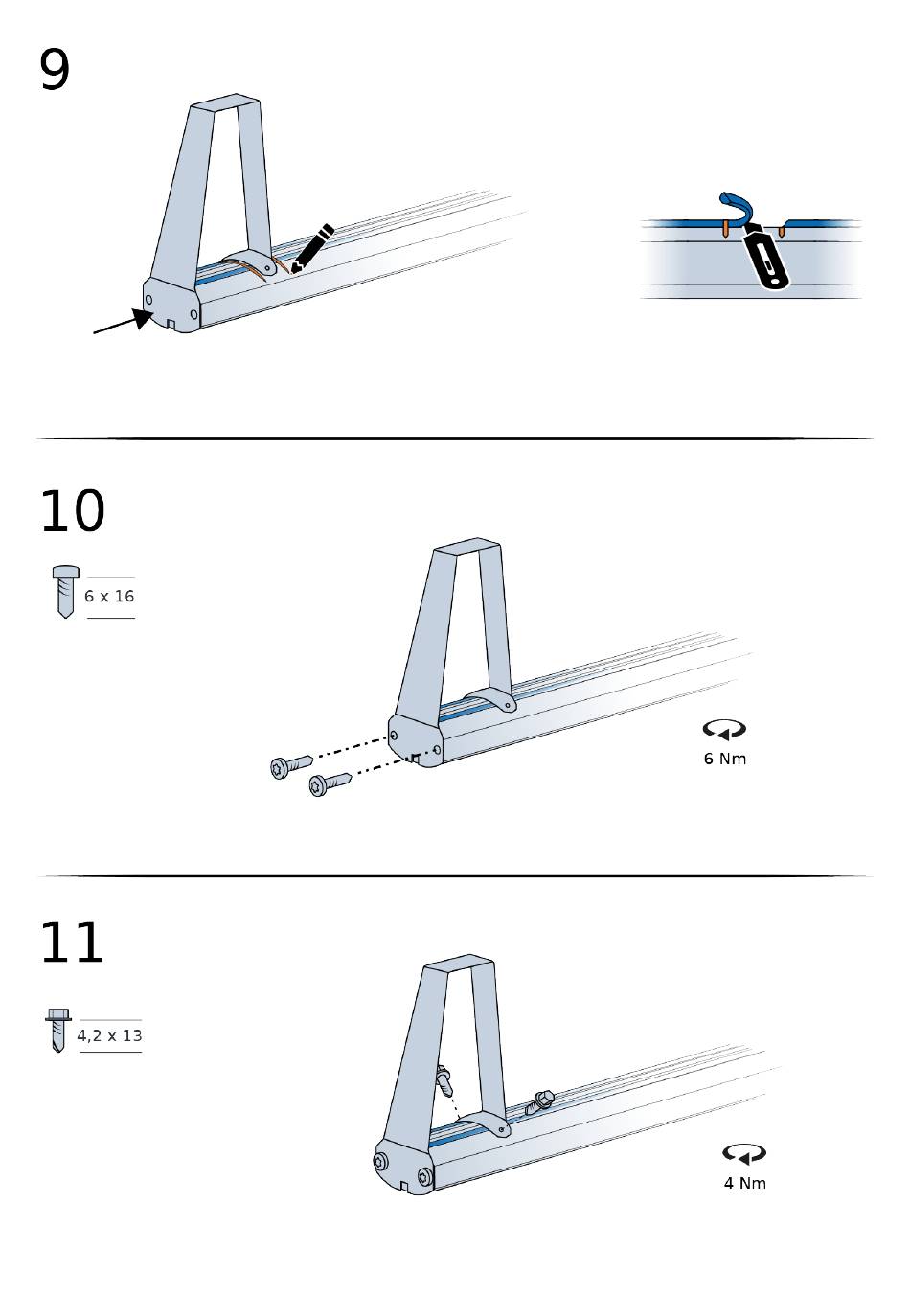 9

10

6 x 16

6 Nm

11

4,2 x 13

4 Nm