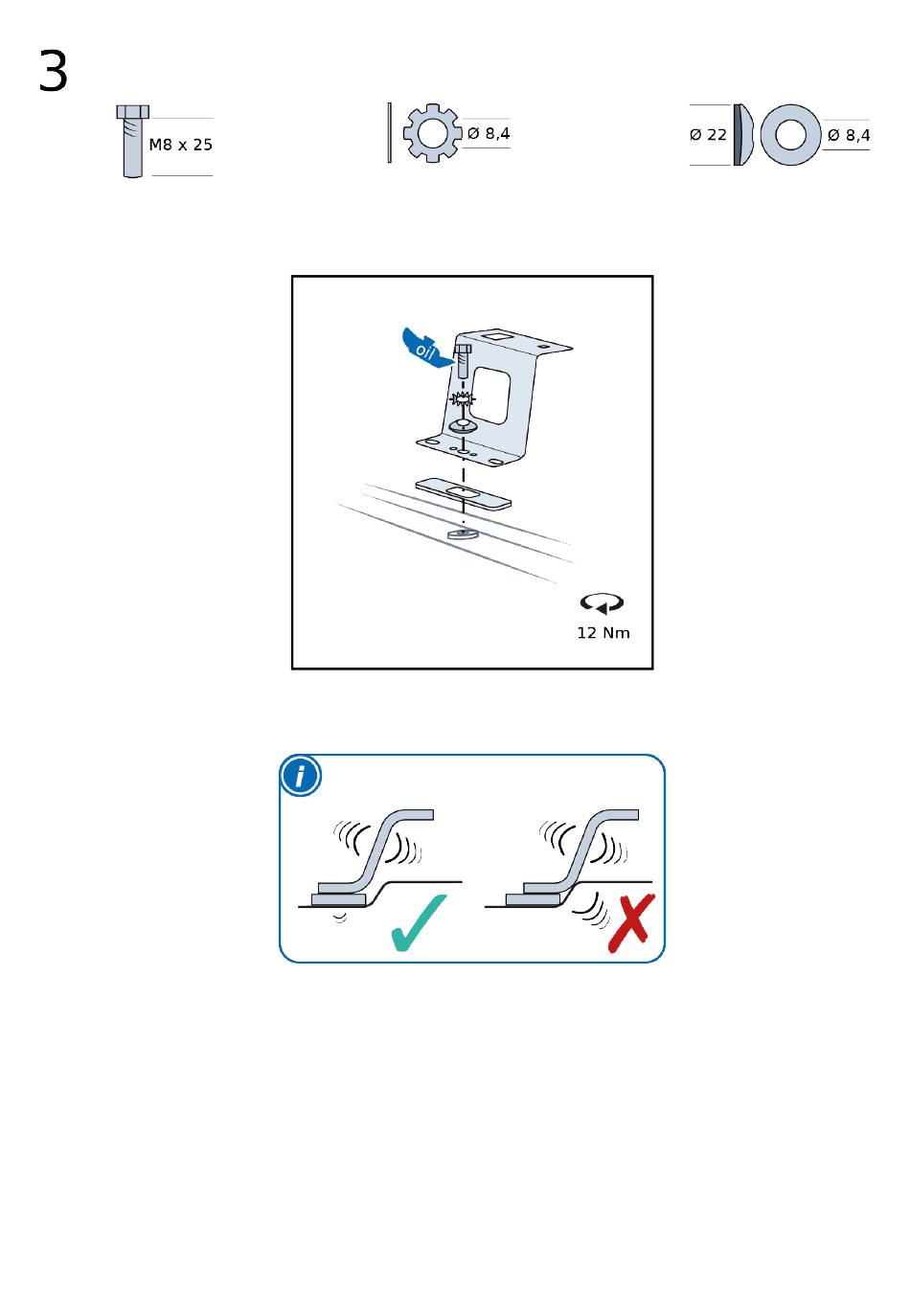 3

M8 x 25

Ø 8,4

Ø 22

Ø 8,4

oil

12 Nm

i