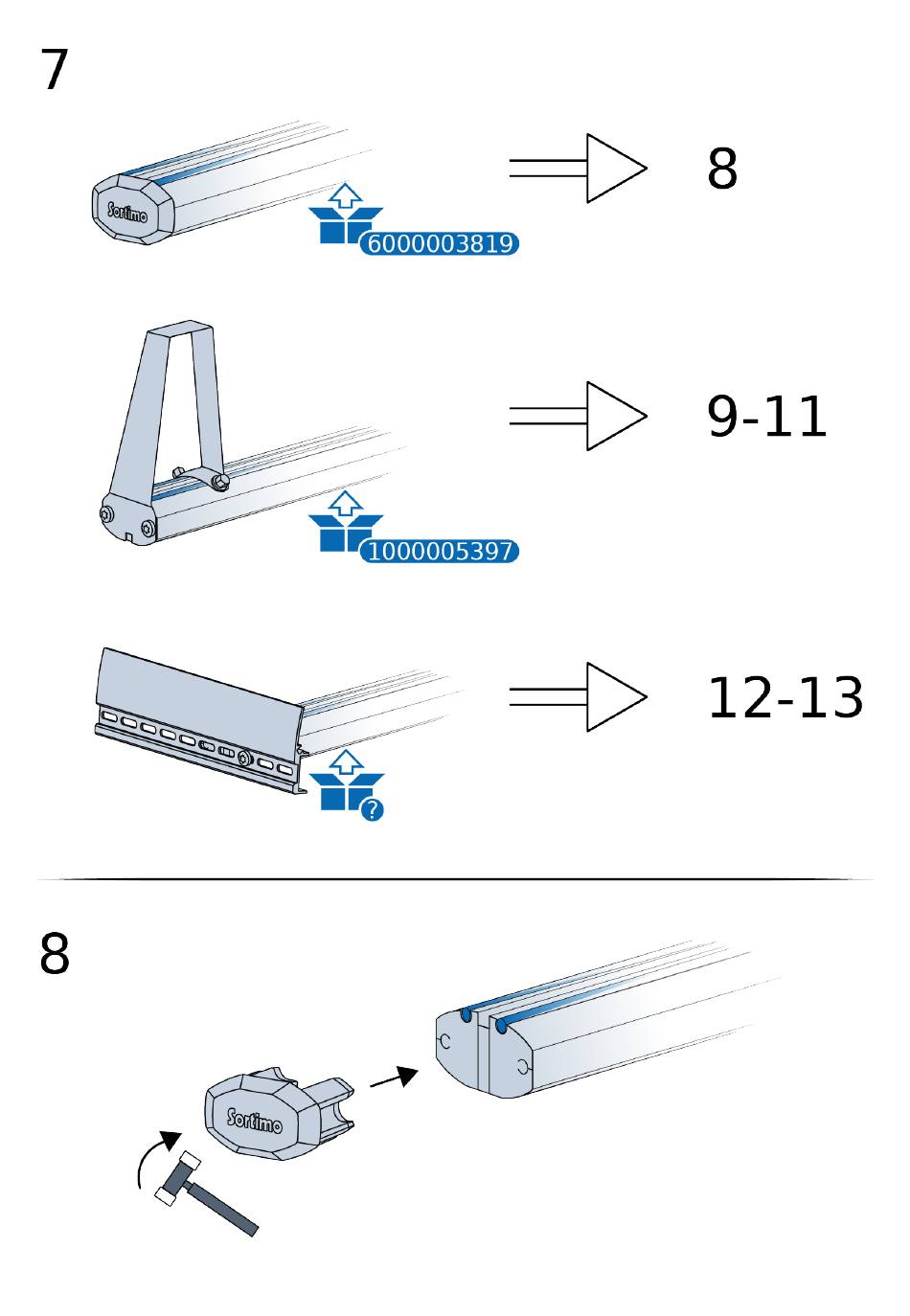 7

Sortimo

6000003819

8

1000005397

9-11

?

12-13

8

Sortimo