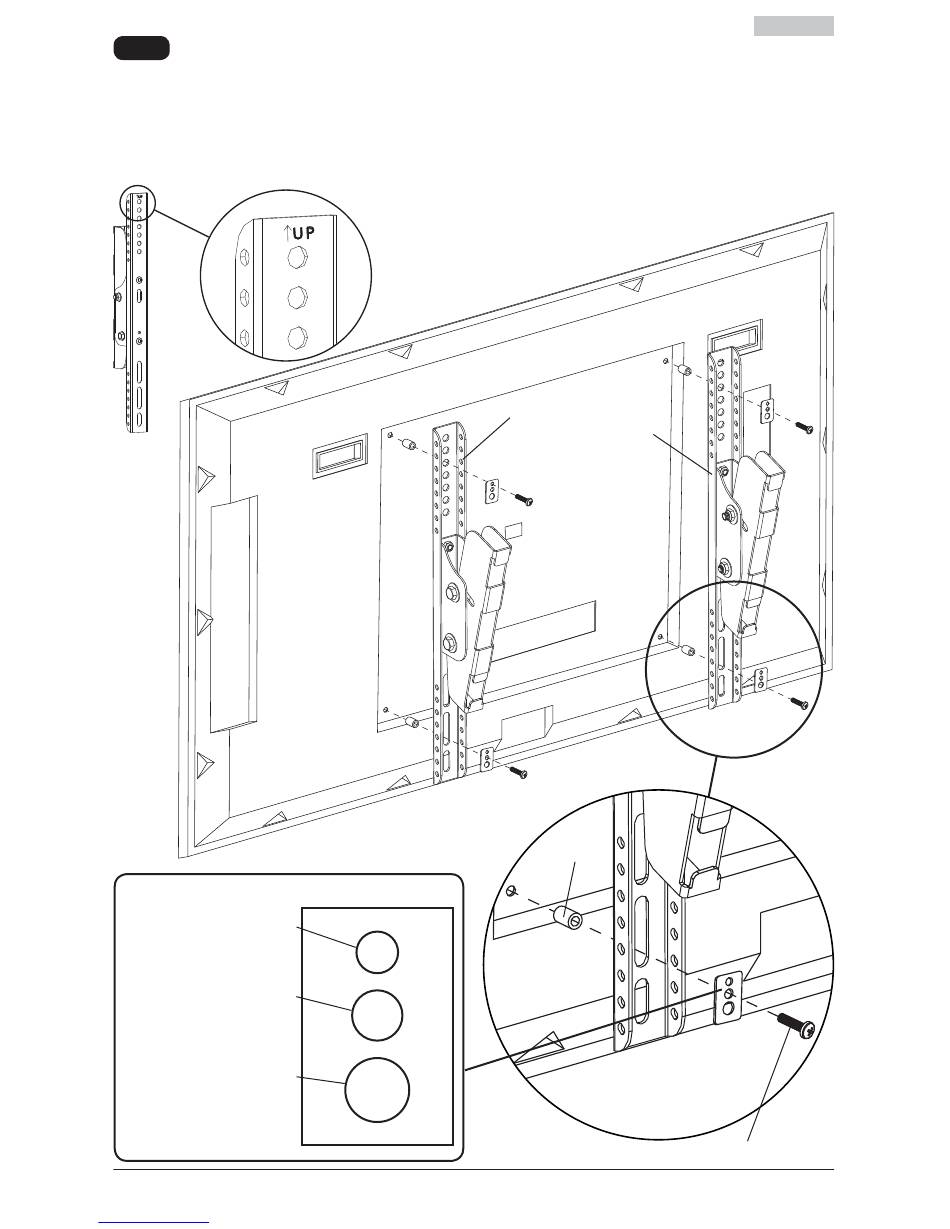 ↑UP