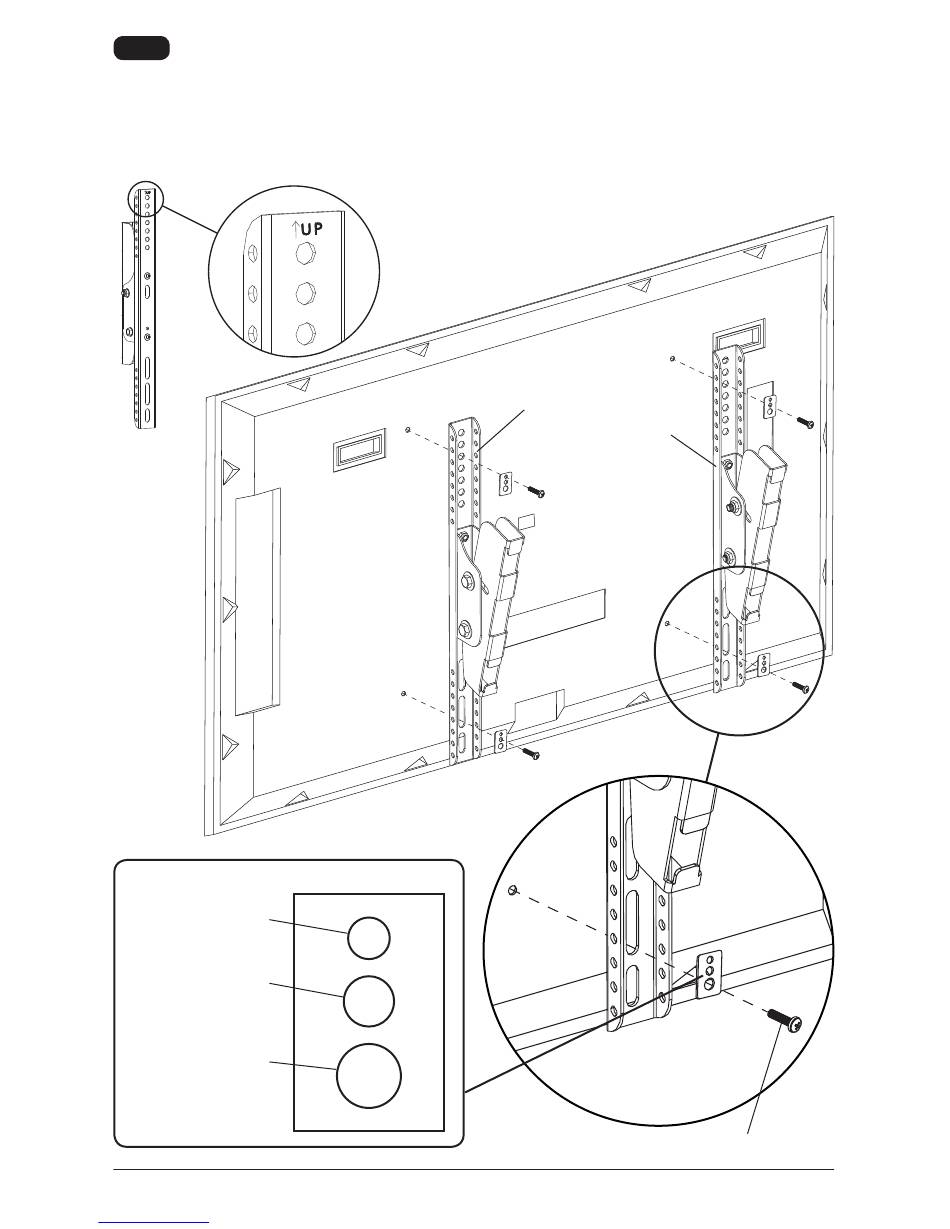 ↑UP