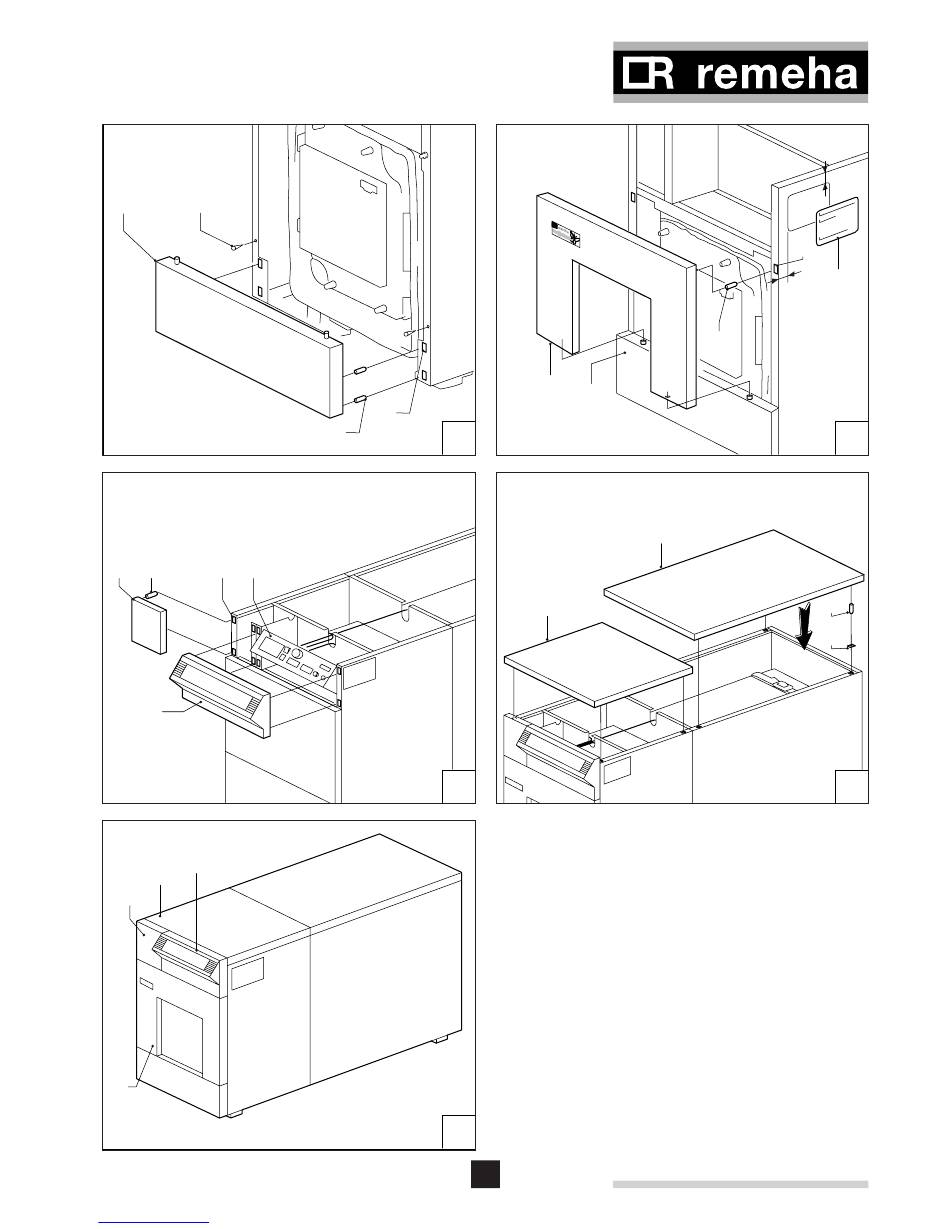 remeha