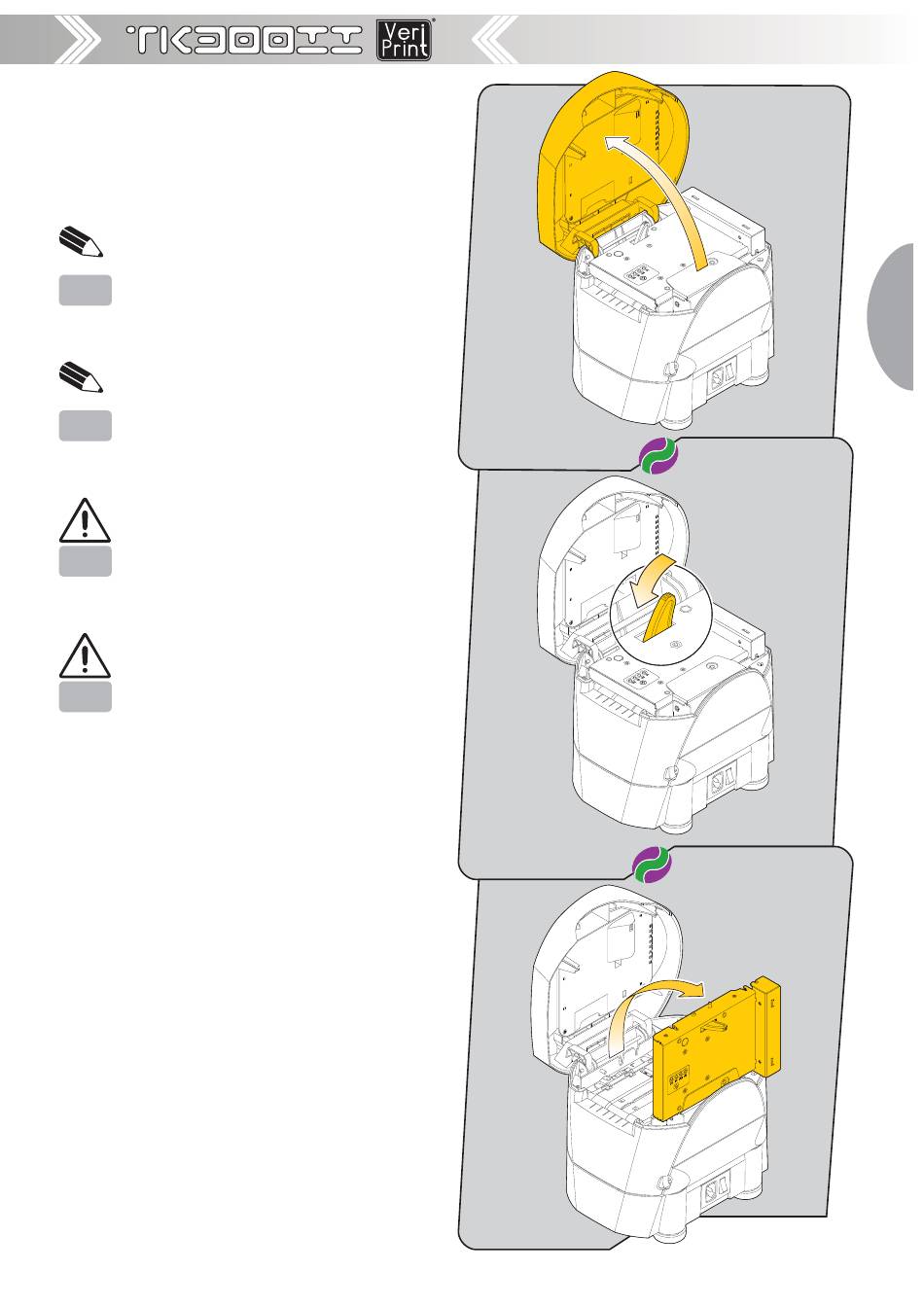 TK300II Veri Print